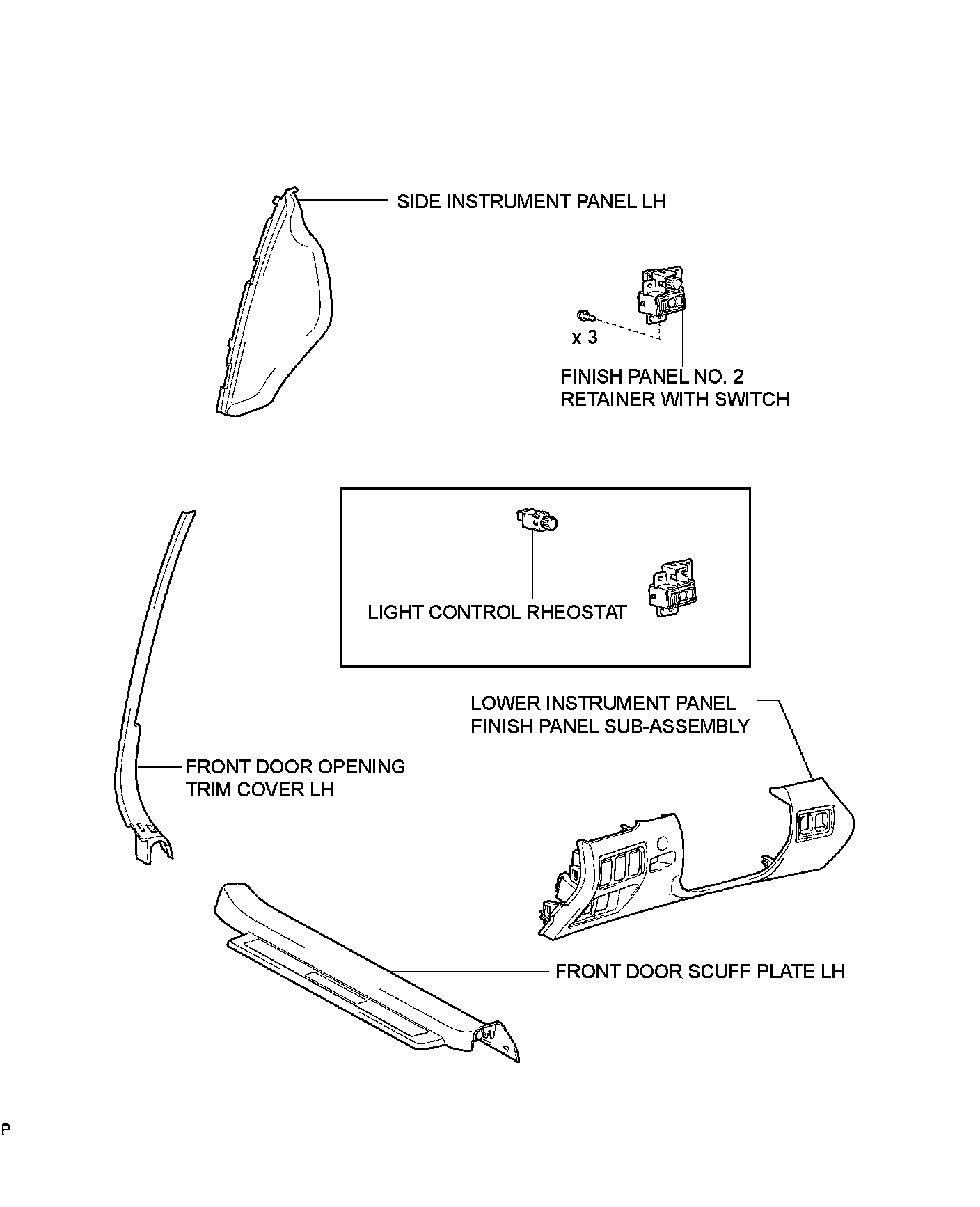 SIDE INSTRUMENT PANEL LH

x 3

FINISH PANEL NO. 2
RETAINER WITH SWITCH

LIGHT CONTROL RHEOSTAT

LOWER INSTRUMENT PANEL
FINISH PANEL SUB-ASSEMBLY

FRONT DOOR OPENING
TRIM COVER LH

FRONT DOOR SCUFF PLATE LH

P