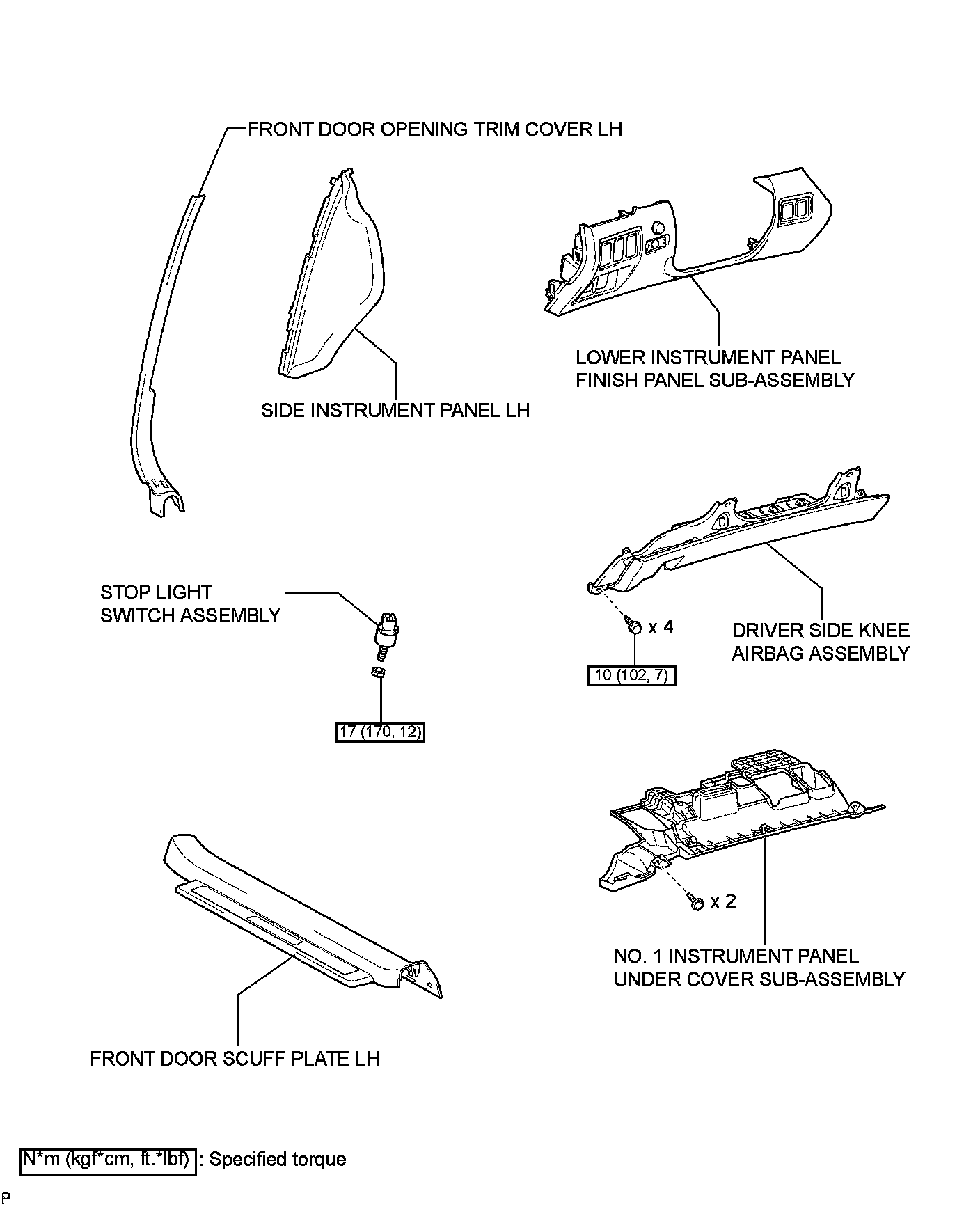 FRONT DOOR OPENING TRIM COVER LH

SIDE INSTRUMENT PANEL LH

LOWER INSTRUMENT PANEL FINISH PANEL SUB-ASSEMBLY

STOP LIGHT SWITCH ASSEMBLY

17 (170, 12)

x 4

10 (102, 7)

DRIVER SIDE KNEE AIRBAG ASSEMBLY

x 2

NO. 1 INSTRUMENT PANEL UNDER COVER SUB-ASSEMBLY

FRONT DOOR SCUFF PLATE LH

N*m (kgf*cm, ft.*lbf) : Specified torque

P