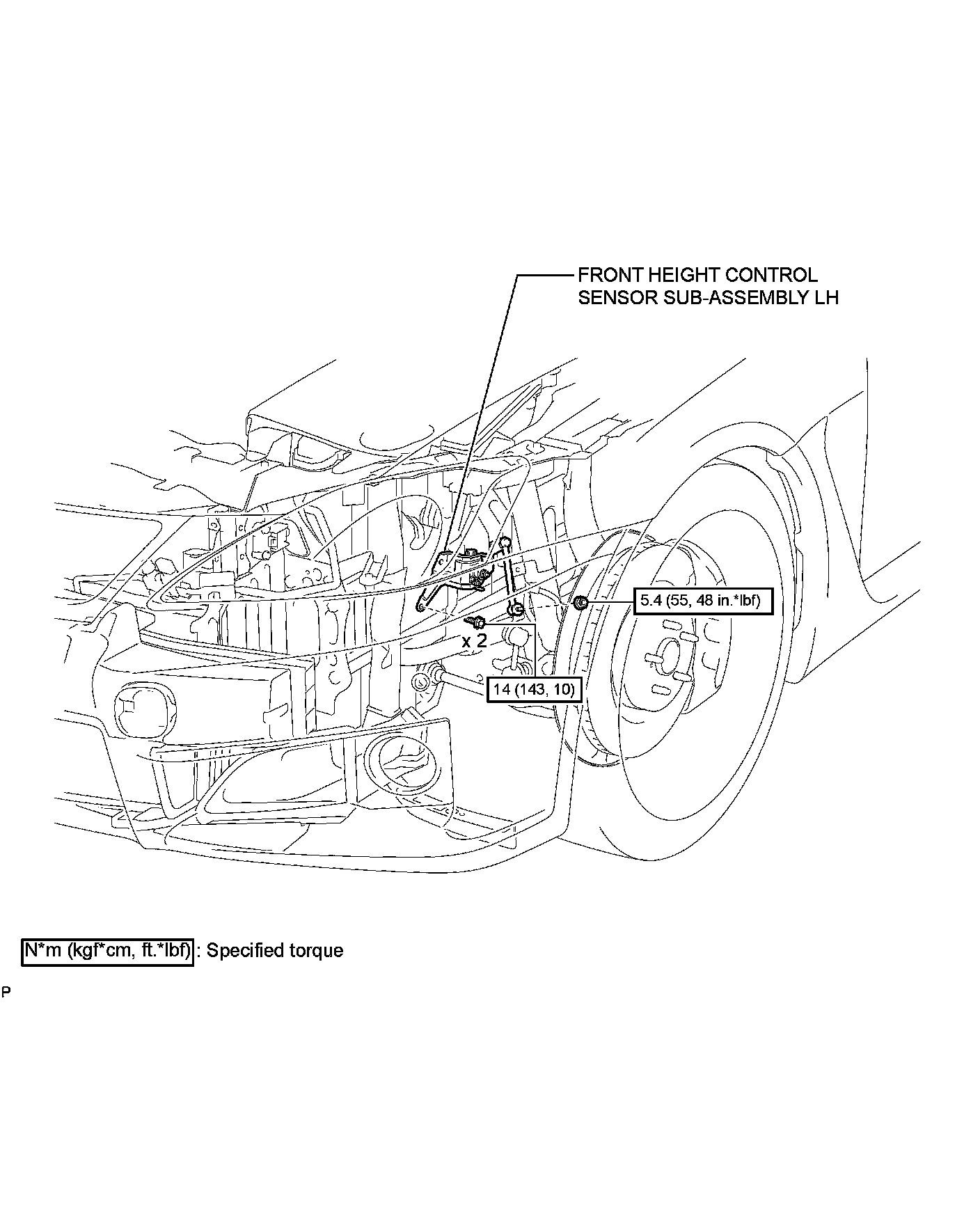 FRONT HEIGHT CONTROL SENSOR SUB-ASSEMBLY LH

5.4 (55, 48 in.*lbf)

x 2

14 (143, 10)

N*m (kgf*cm, ft.*lbf) : Specified torque

P