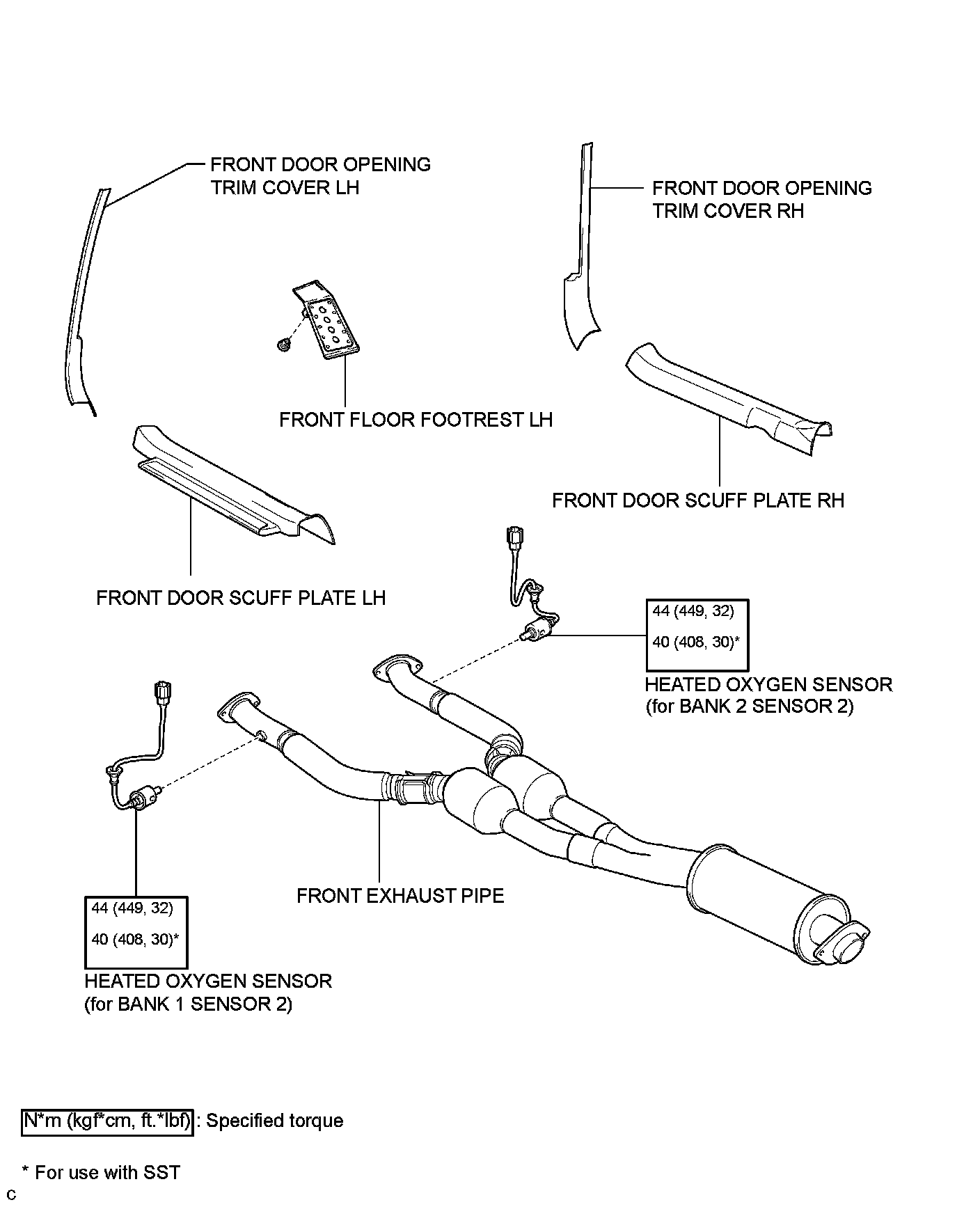 FRONT DOOR OPENING TRIM COVER LH

FRONT DOOR OPENING TRIM COVER RH

FRONT FLOOR FOOTREST LH

FRONT DOOR SCUFF PLATE RH

FRONT DOOR SCUFF PLATE LH

44 (449, 32)
40 (408, 30)*

HEATED OXYGEN SENSOR
(for BANK 2 SENSOR 2)

FRONT EXHAUST PIPE

44 (449, 32)
40 (408, 30)*

HEATED OXYGEN SENSOR
(for BANK 1 SENSOR 2)

N*m (kgf*cm, ft.*lbf) : Specified torque

* For use with SST

C