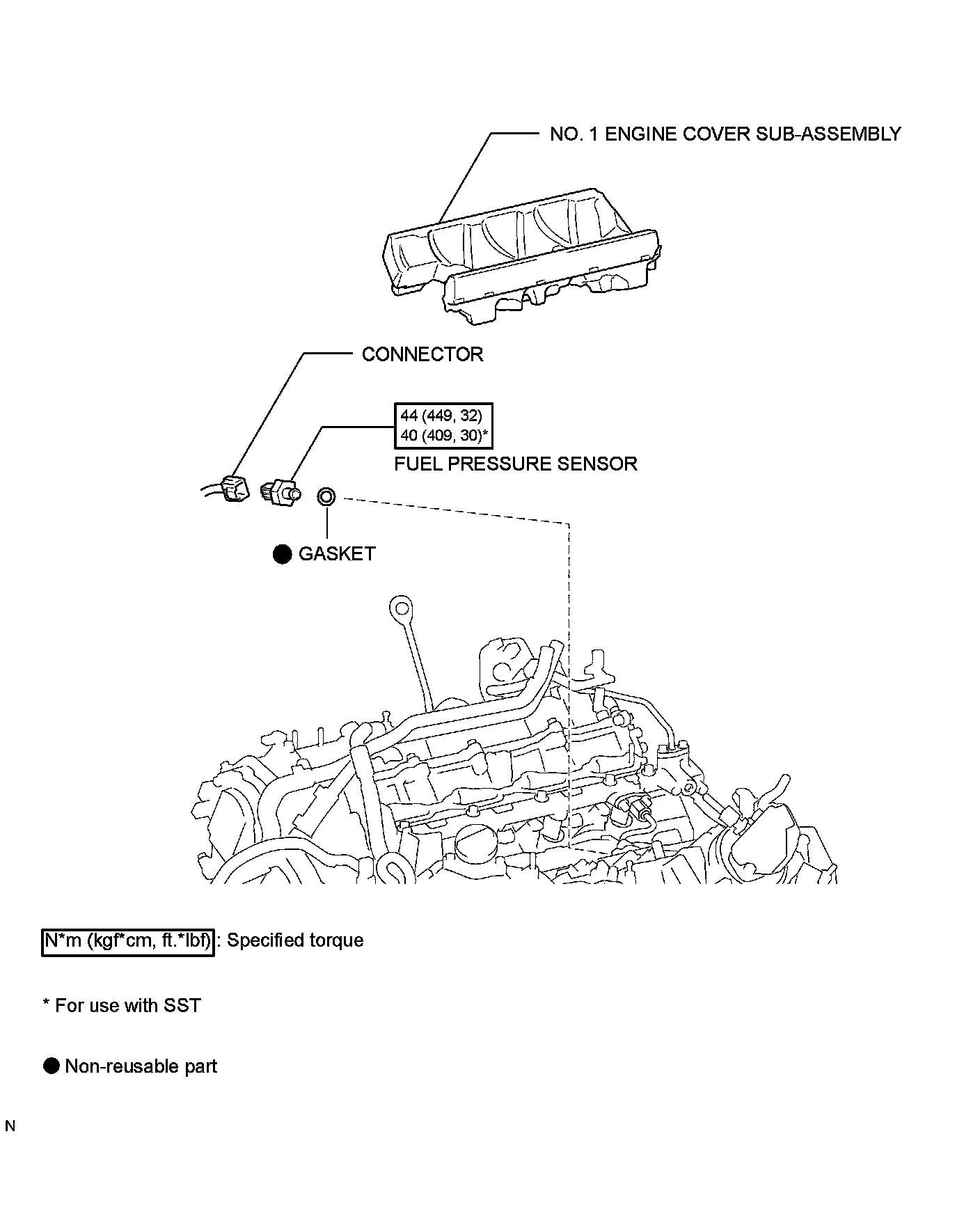 NO. 1 ENGINE COVER SUB-ASSEMBLY

CONNECTOR

44 (449, 32)
40 (409, 30)*

FUEL PRESSURE SENSOR

● GASKET

N*m (kgf*cm, ft.*lbf) : Specified torque

* For use with SST

● Non-reusable part

N