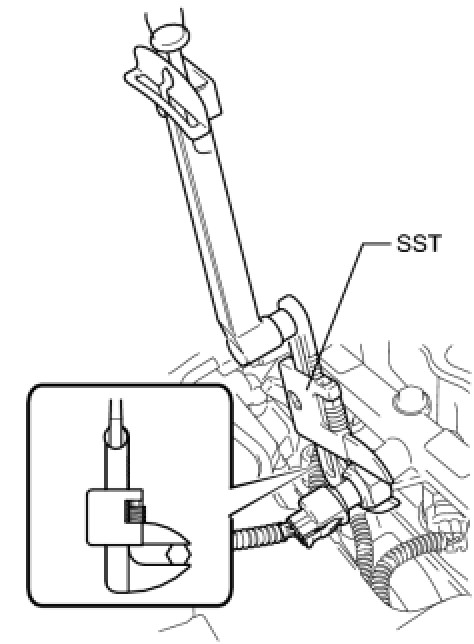 SST