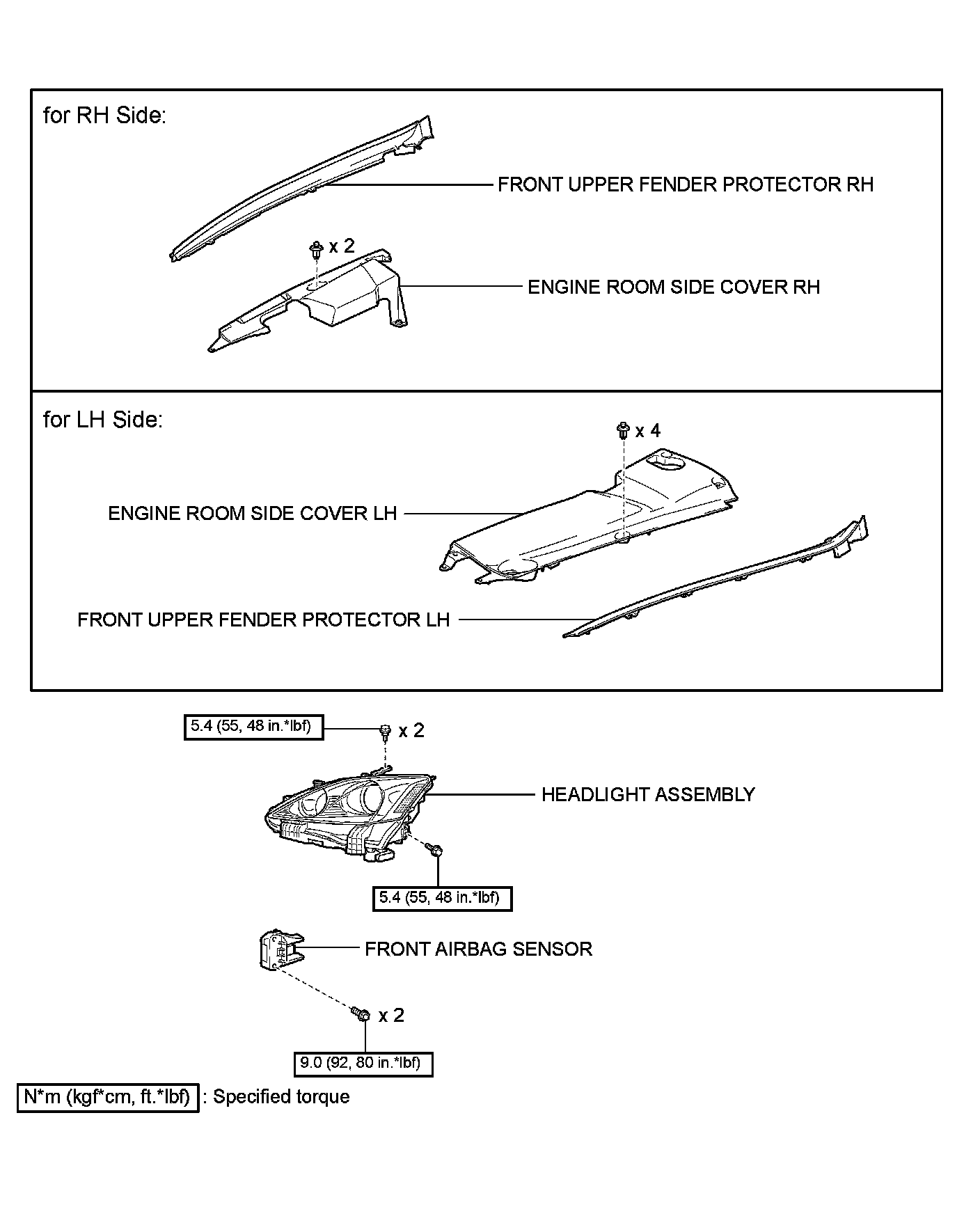 for RH Side:

FRONT UPPER FENDER PROTECTOR RH

x 2

ENGINE ROOM SIDE COVER RH

for LH Side:

x 4

ENGINE ROOM SIDE COVER LH

FRONT UPPER FENDER PROTECTOR LH

5.4 (55, 48 in.*lbf)

x 2

HEADLIGHT ASSEMBLY

5.4 (55, 48 in.*lbf)

FRONT AIRBAG SENSOR

x 2

9.0 (92, 80 in.*lbf)

N*m (kgf*cm, ft.*lbf) : Specified torque