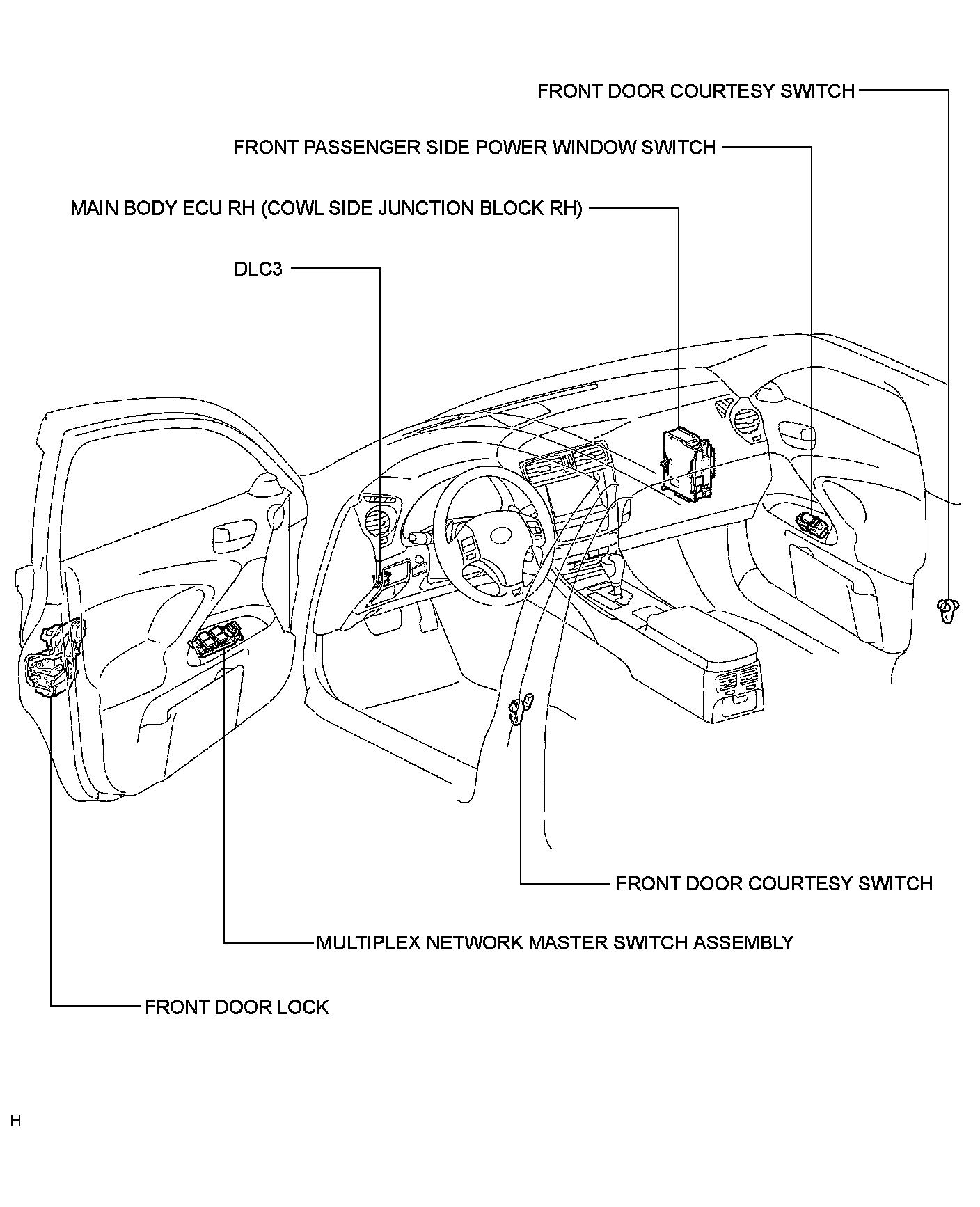 FRONT DOOR COURTESY SWITCH

FRONT PASSENGER SIDE POWER WINDOW SWITCH

MAIN BODY ECU RH (COWL SIDE JUNCTION BLOCK RH)

DLC3

FRONT DOOR COURTESY SWITCH

MULTIPLEX NETWORK MASTER SWITCH ASSEMBLY

FRONT DOOR LOCK

H