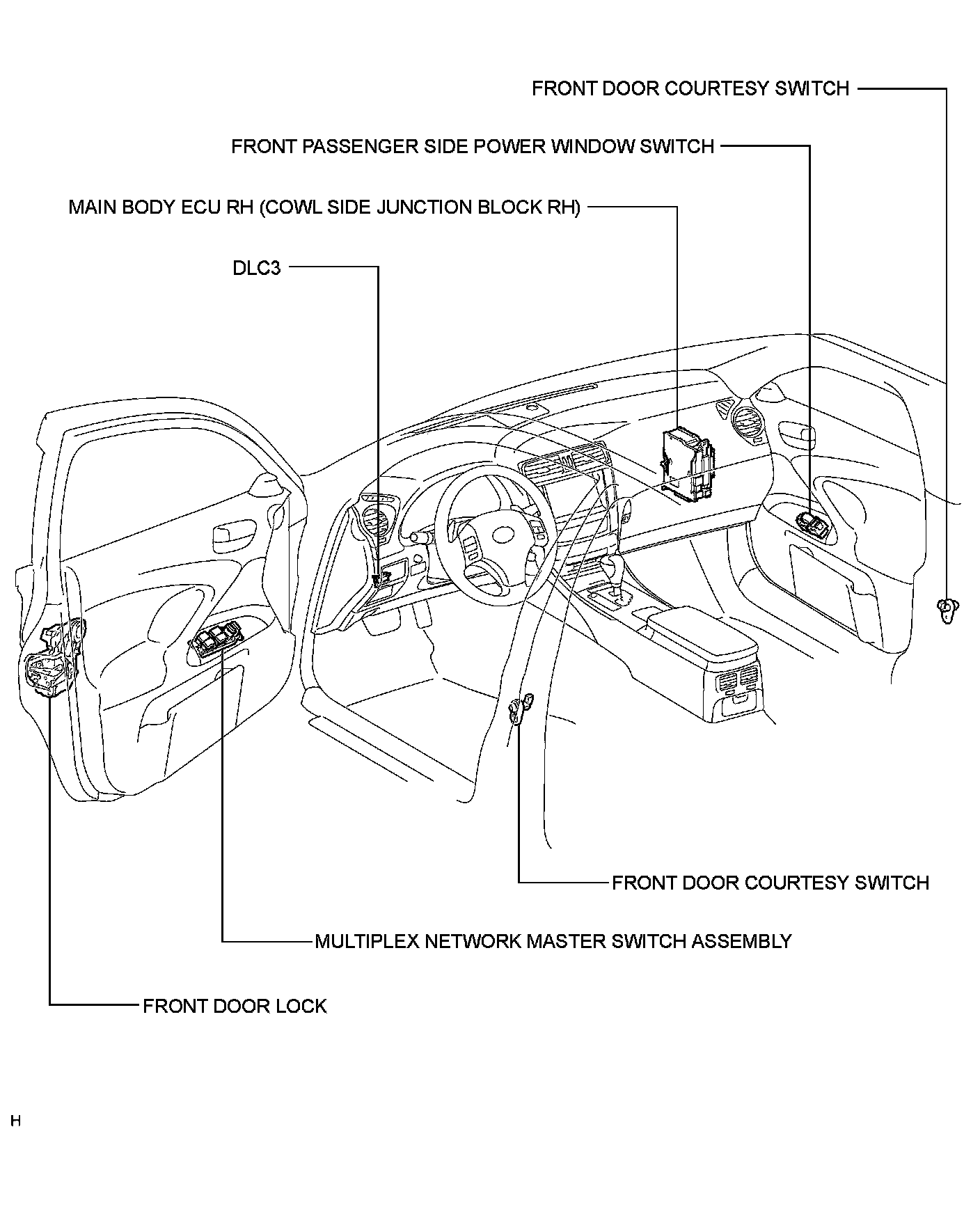 FRONT DOOR COURTESY SWITCH

FRONT PASSENGER SIDE POWER WINDOW SWITCH

MAIN BODY ECU RH (COWL SIDE JUNCTION BLOCK RH)

DLC3

FRONT DOOR COURTESY SWITCH

MULTIPLEX NETWORK MASTER SWITCH ASSEMBLY

FRONT DOOR LOCK

H