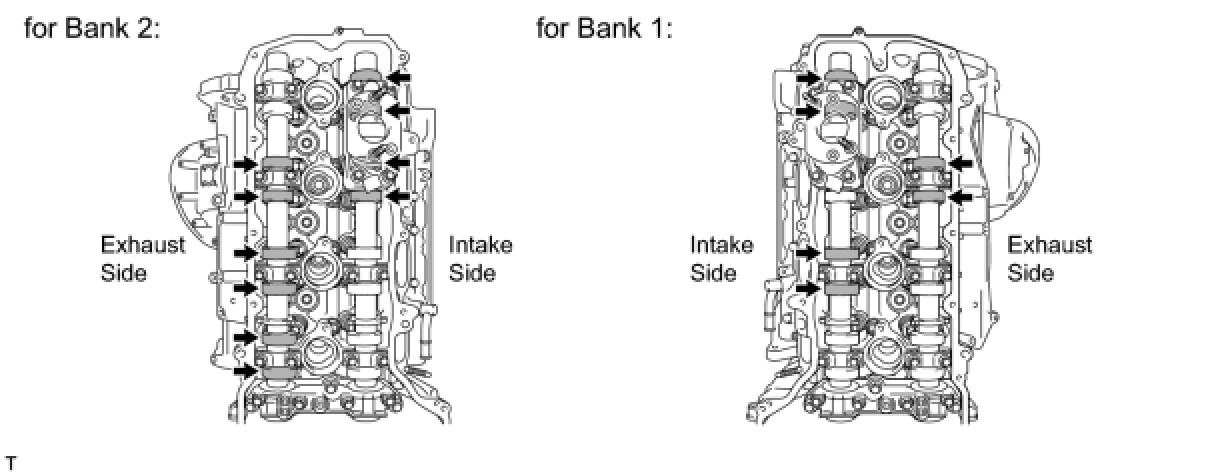 for Bank 2:

Exhaust Side

Intake Side

for Bank 1:

Intake Side

Exhaust Side

T