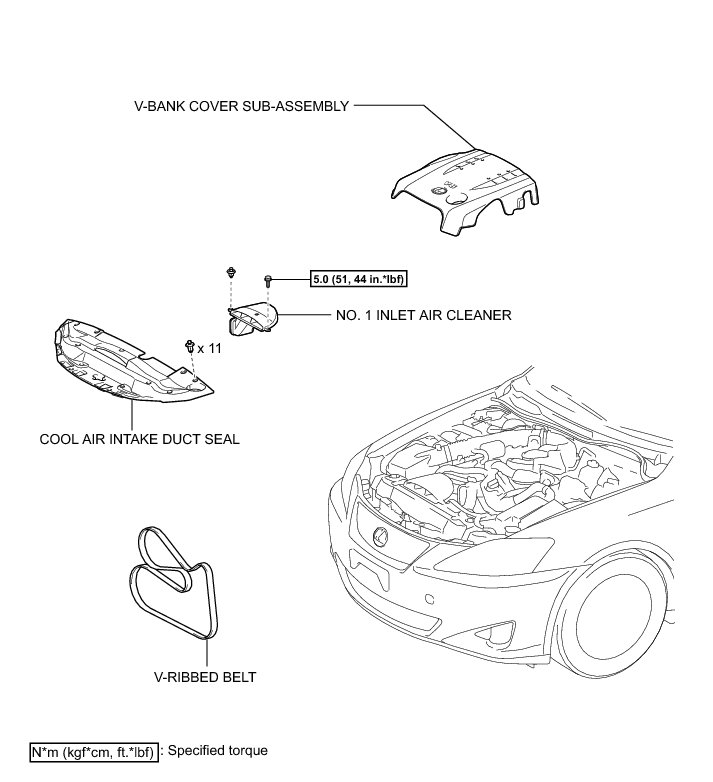 V-BANK COVER SUB-ASSEMBLY

5.0 (51, 44 in.*lbf)

NO. 1 INLET AIR CLEANER

x 11

COOL AIR INTAKE DUCT SEAL

V-RIBBED BELT

N*m (kgf*cm, ft.*lbf) : Specified torque