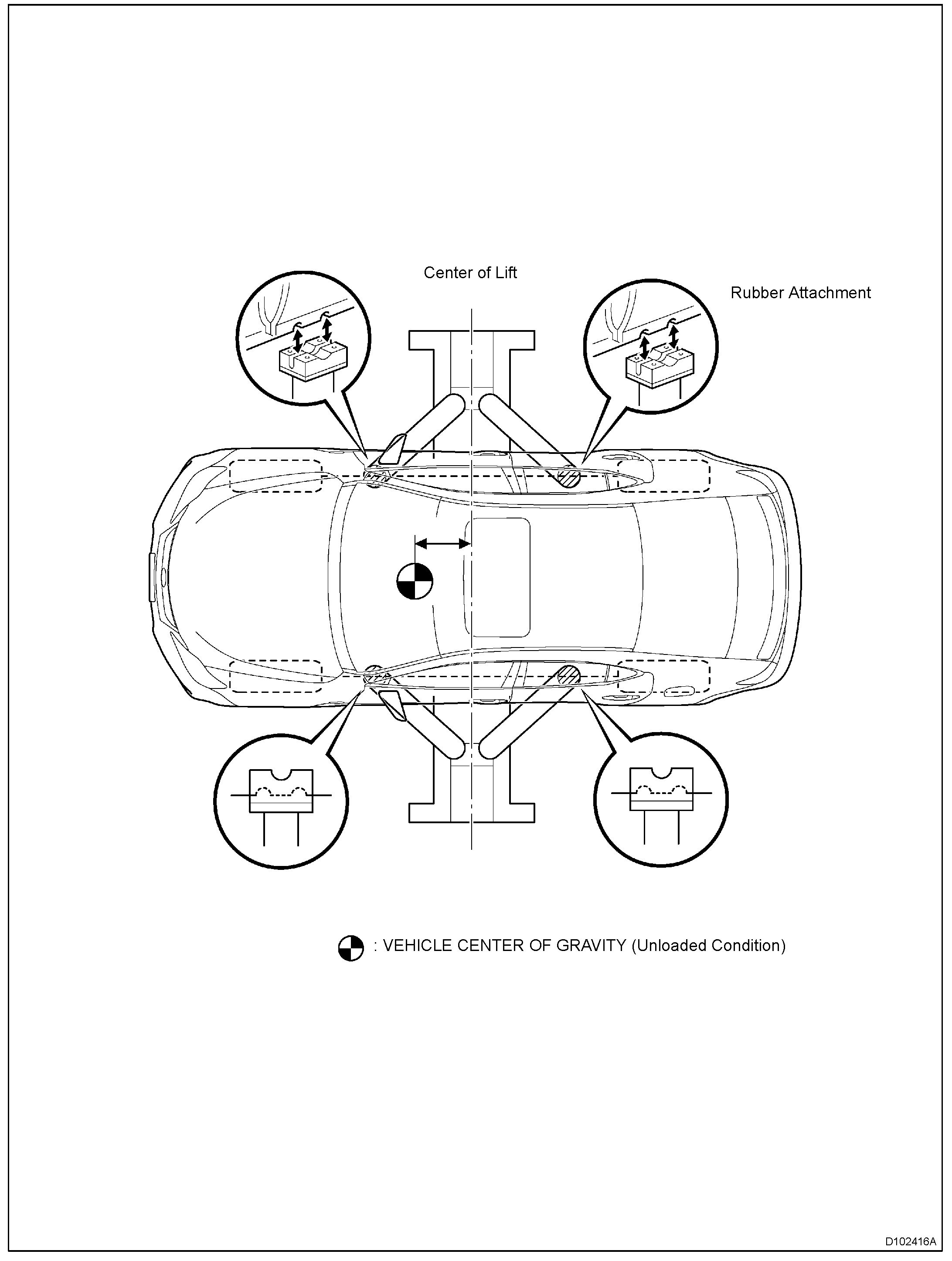 Center of Lift

Rubber Attachment

: VEHICLE CENTER OF GRAVITY (Unloaded Condition)

D102416A