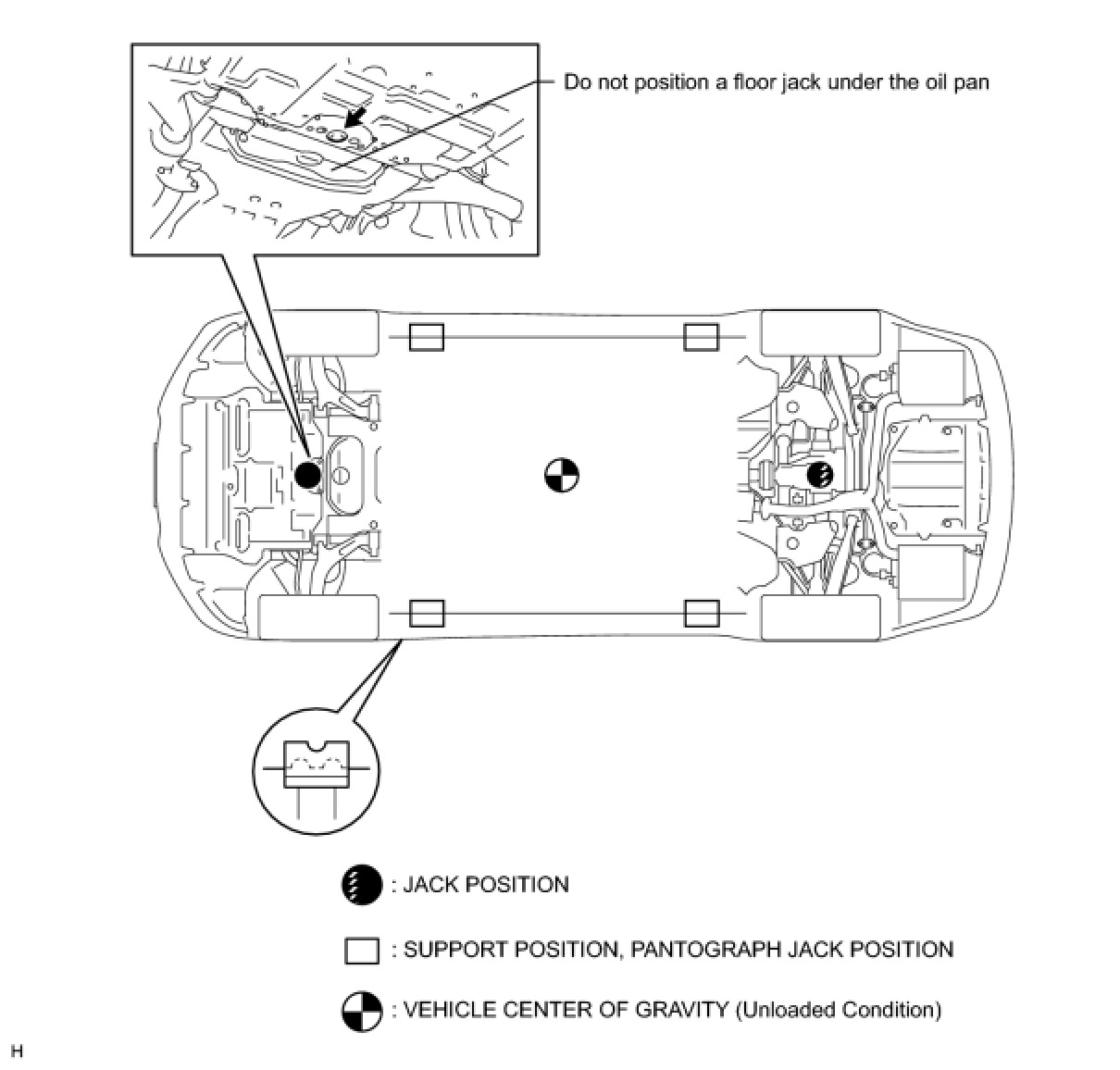 Do not position a floor jack under the oil pan

: JACK POSITION

: SUPPORT POSITION, PANTOGRAPH JACK POSITION

: VEHICLE CENTER OF GRAVITY (Unloaded Condition)

H