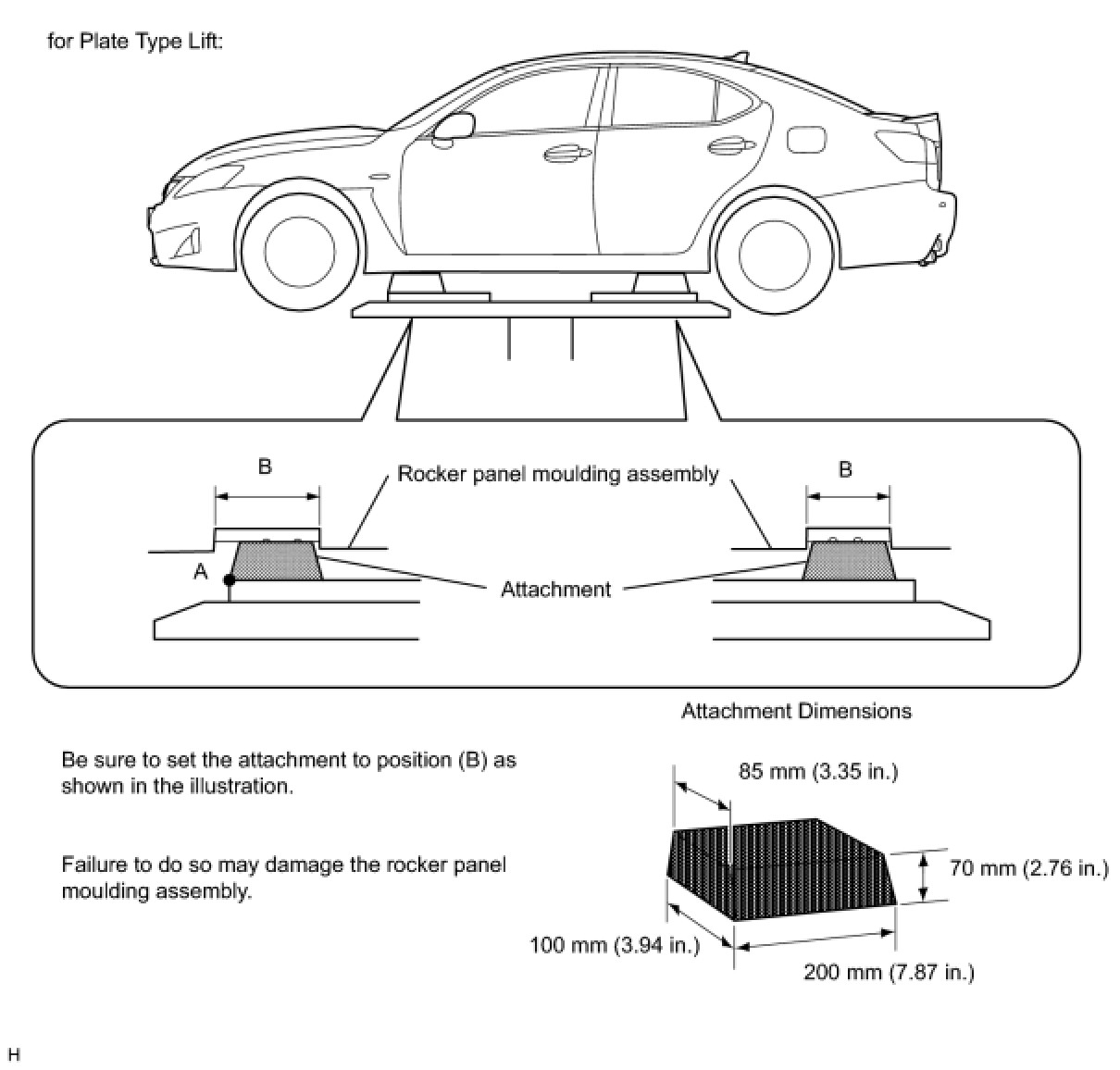 for Plate Type Lift:

B

Rocker panel moulding assembly

B

A

Attachment

Attachment Dimensions

Be sure to set the attachment to position (B) as shown in the illustration.

Failure to do so may damage the rocker panel moulding assembly.

85 mm (3.35 in.)

70 mm (2.76 in.)

100 mm (3.94 in.)

200 mm (7.87 in.)

H