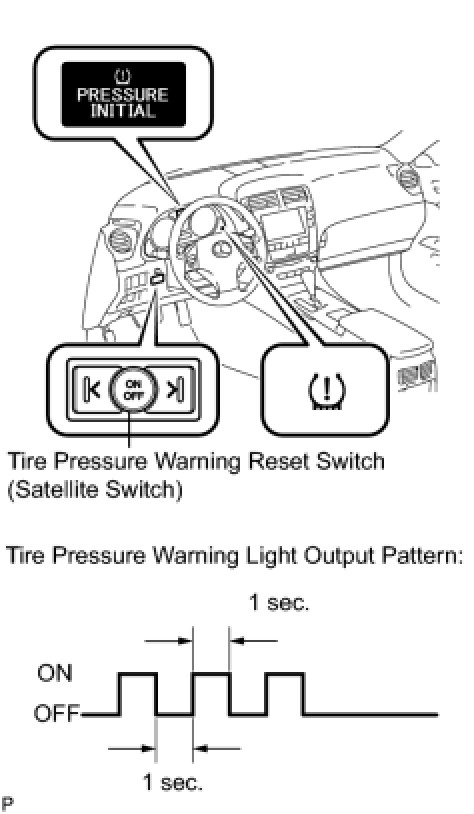 PRESSURE INITIAL

ON OFF

Tire Pressure Warning Reset Switch (Satellite Switch)

Tire Pressure Warning Light Output Pattern:

1 sec.

ON

OFF

1 sec.

P