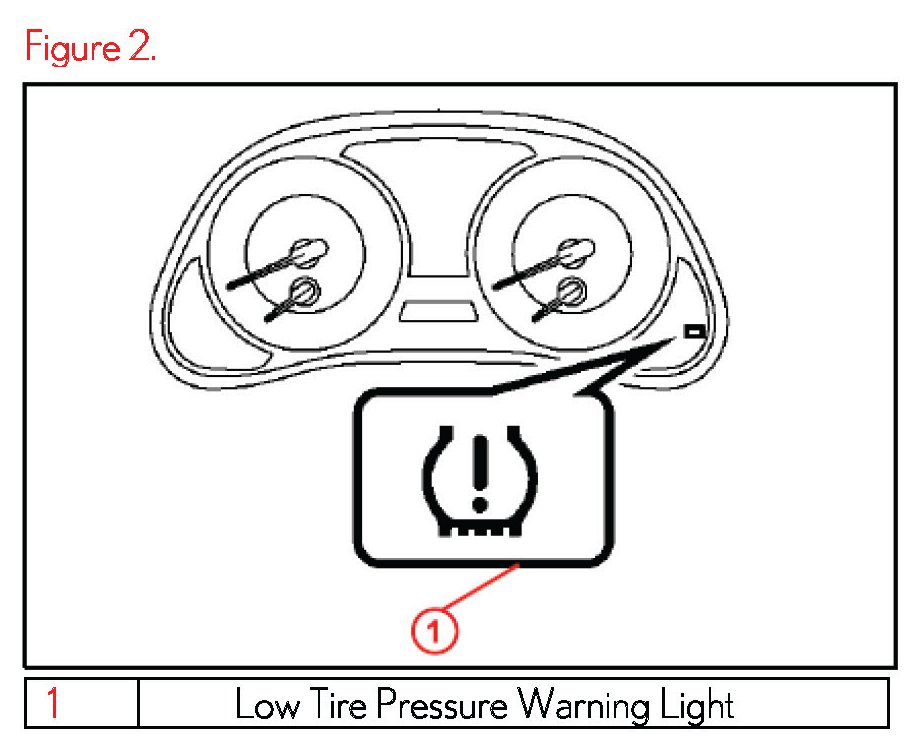 Figure 2.

1

| 1 | Low Tire Pressure Warning Light |
|---|---|