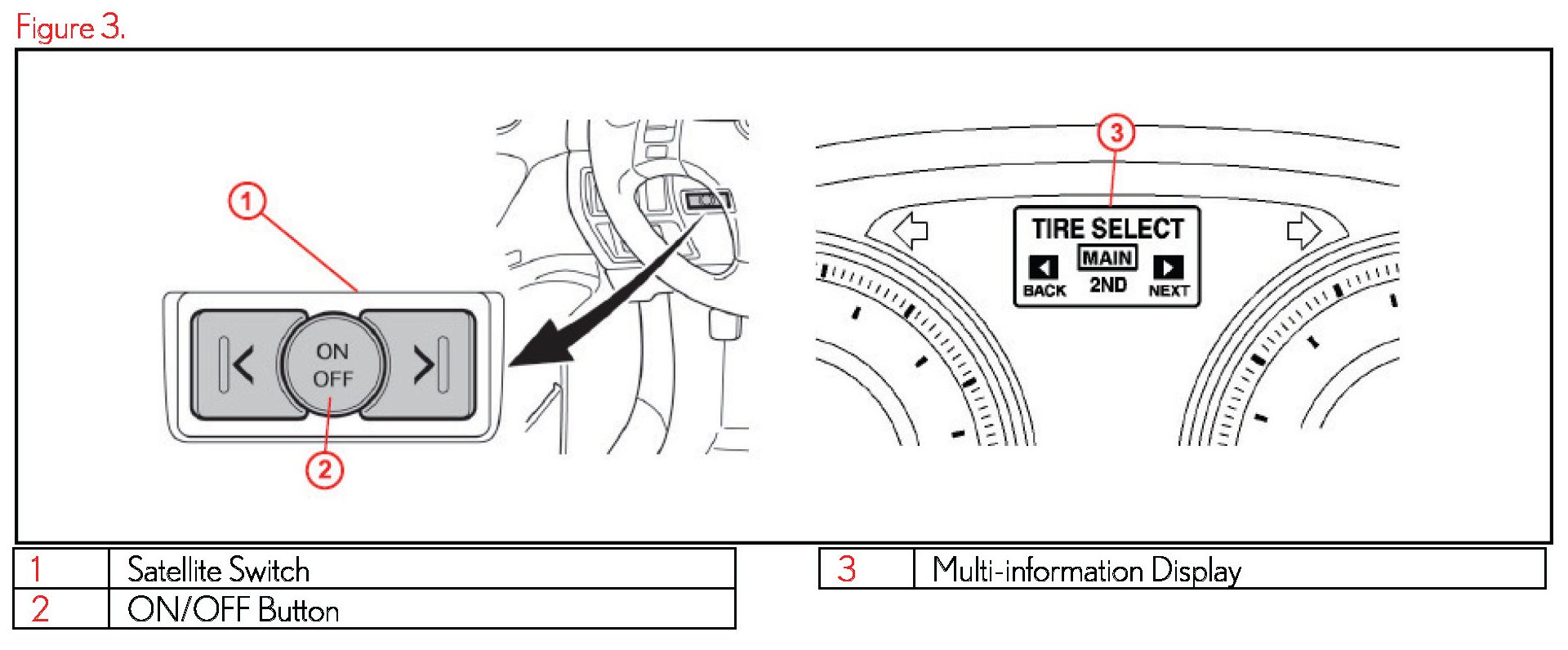 Figure 3.

1

ON
OFF

2

3

TIRE SELECT
MAIN
BACK 2ND NEXT

| 1 | Satellite Switch |
|---|---|
| 2 | ON/OFF Button |

| 3 | Multi-information Display |
|---|---|