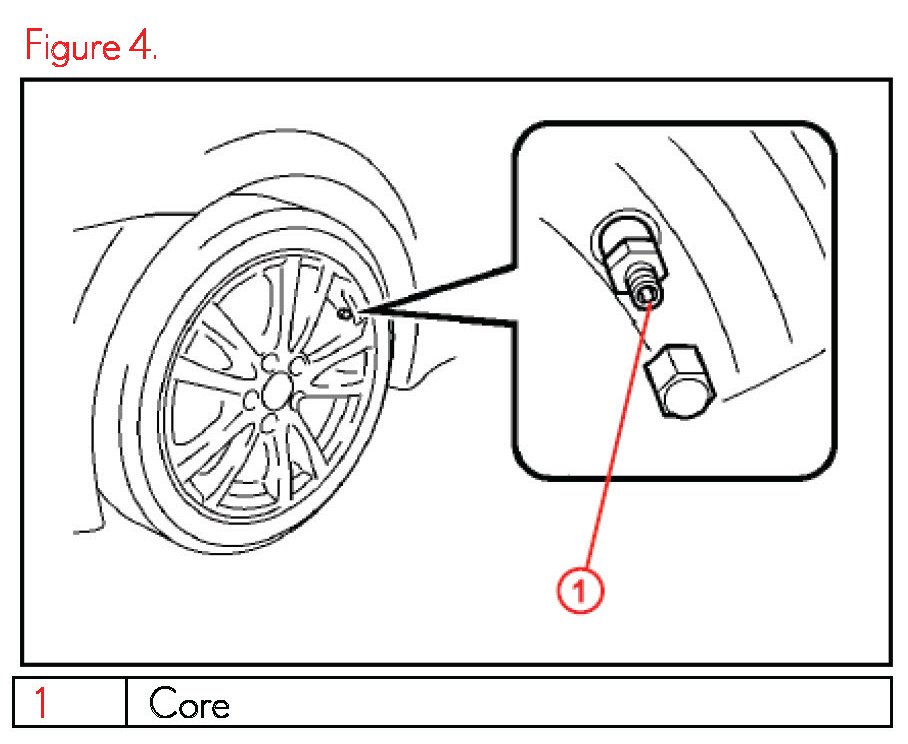 Figure 4.

1

| 1 | Core |
|---|---|