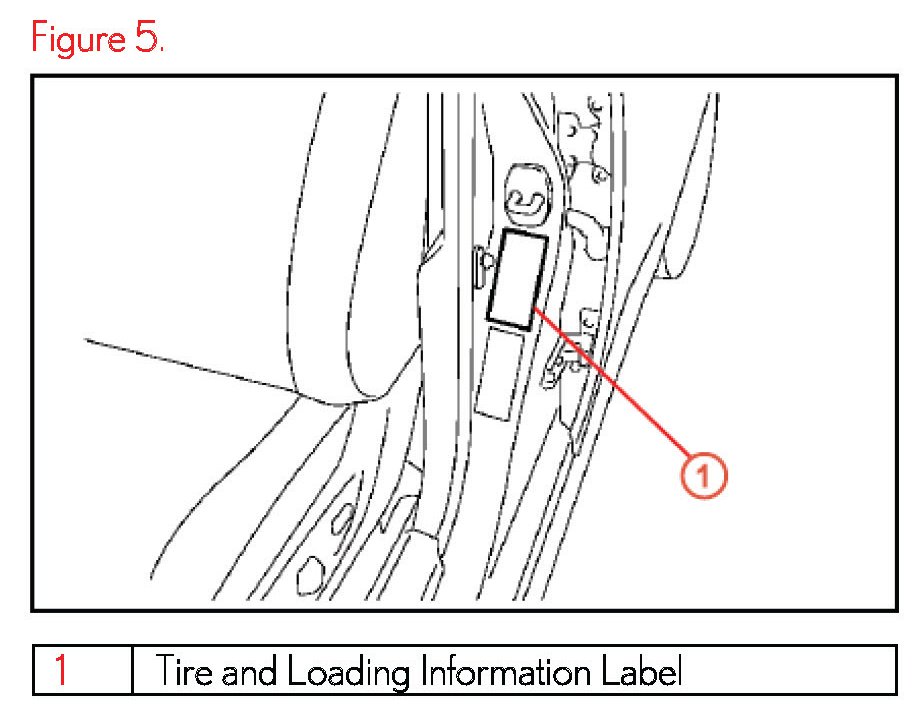 Figure 5.

1

| 1 | Tire and Loading Information Label |
|---|---|