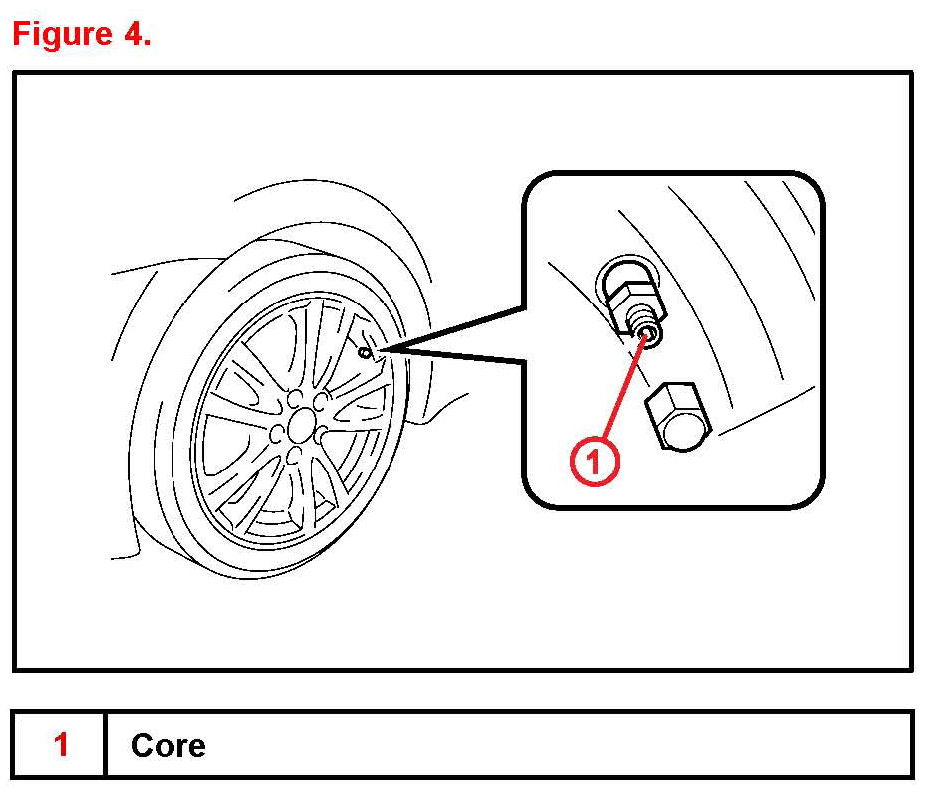 Figure 4.

1

| 1 | Core |
|---|---|