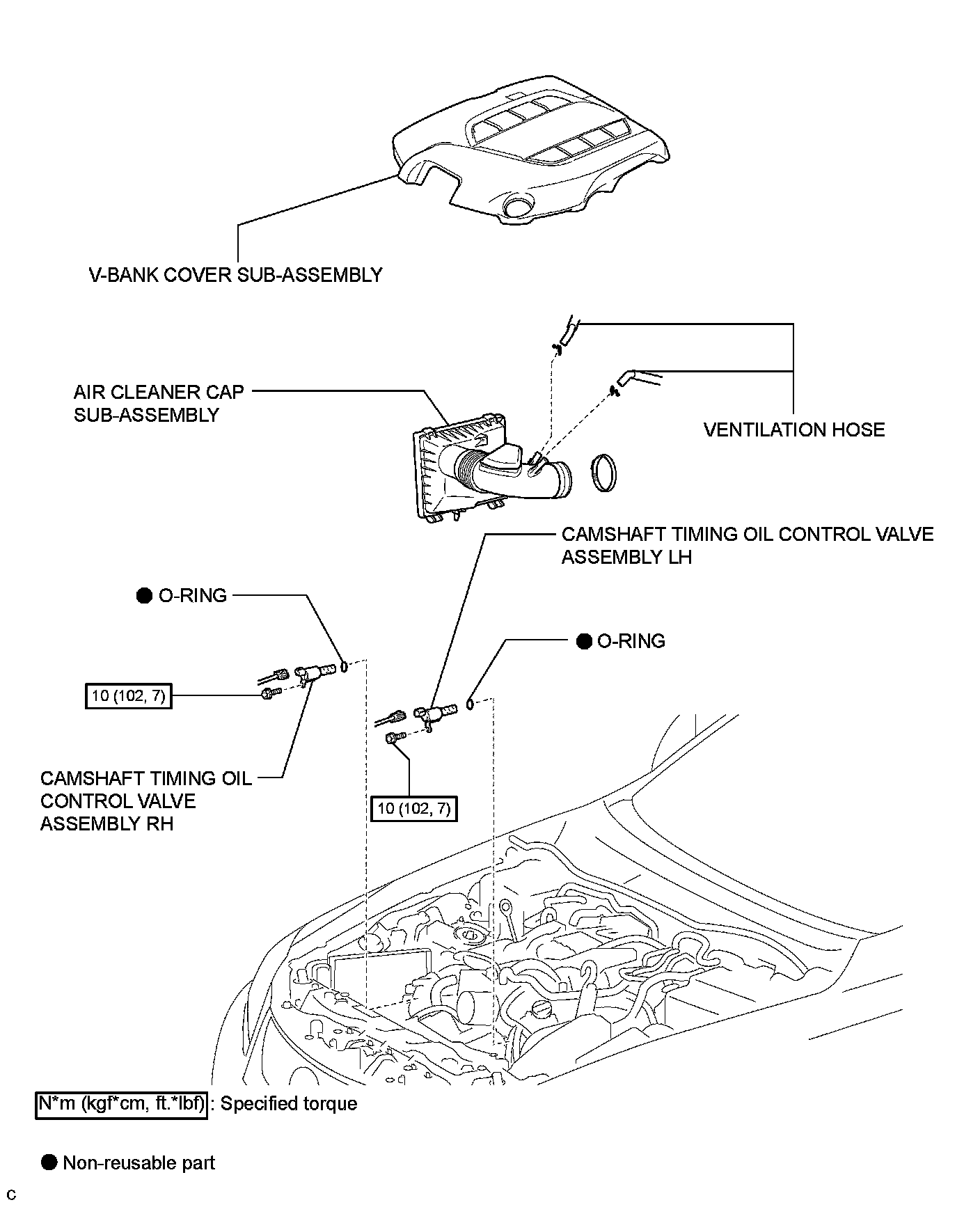 V-BANK COVER SUB-ASSEMBLY

AIR CLEANER CAP SUB-ASSEMBLY

VENTILATION HOSE

CAMSHAFT TIMING OIL CONTROL VALVE ASSEMBLY LH

● O-RING

● O-RING

10 (102, 7)

CAMSHAFT TIMING OIL CONTROL VALVE ASSEMBLY RH

10 (102, 7)

N*m (kgf*cm, ft.*lbf) : Specified torque

● Non-reusable part

C