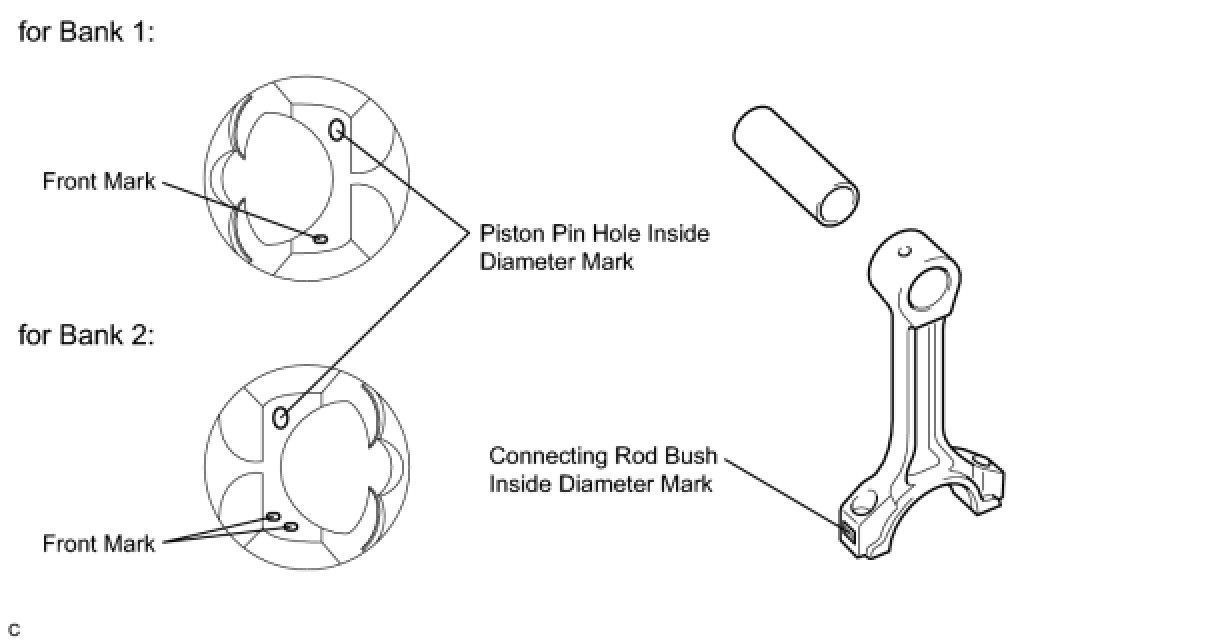 for Bank 1:

Front Mark

Piston Pin Hole Inside Diameter Mark

for Bank 2:

Front Mark

Connecting Rod Bush Inside Diameter Mark

C