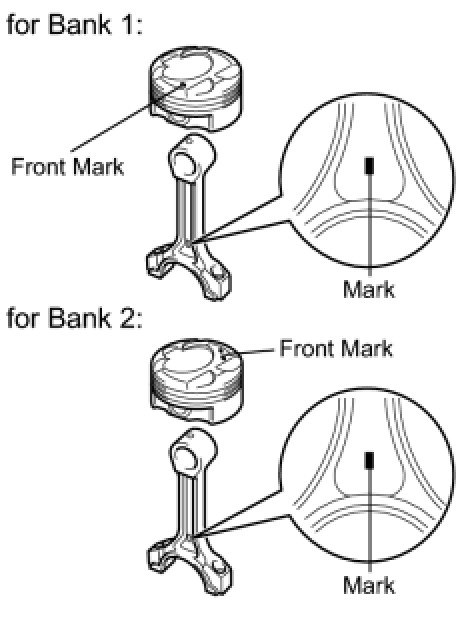 for Bank 1:

Front Mark

Mark

for Bank 2:

Front Mark

Mark