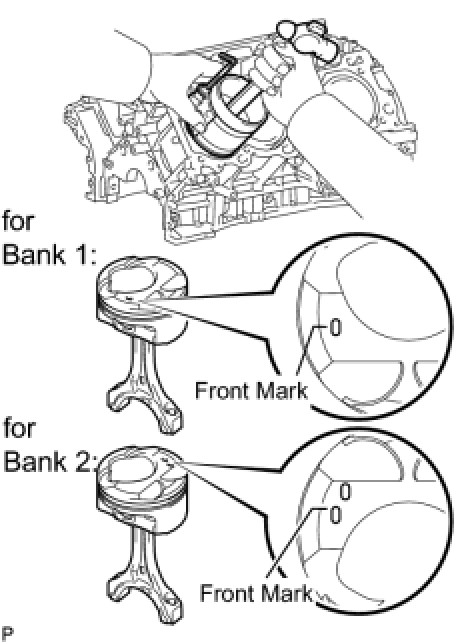 for
Bank 1:

0

Front Mark

for
Bank 2:

0
0

Front Mark

P