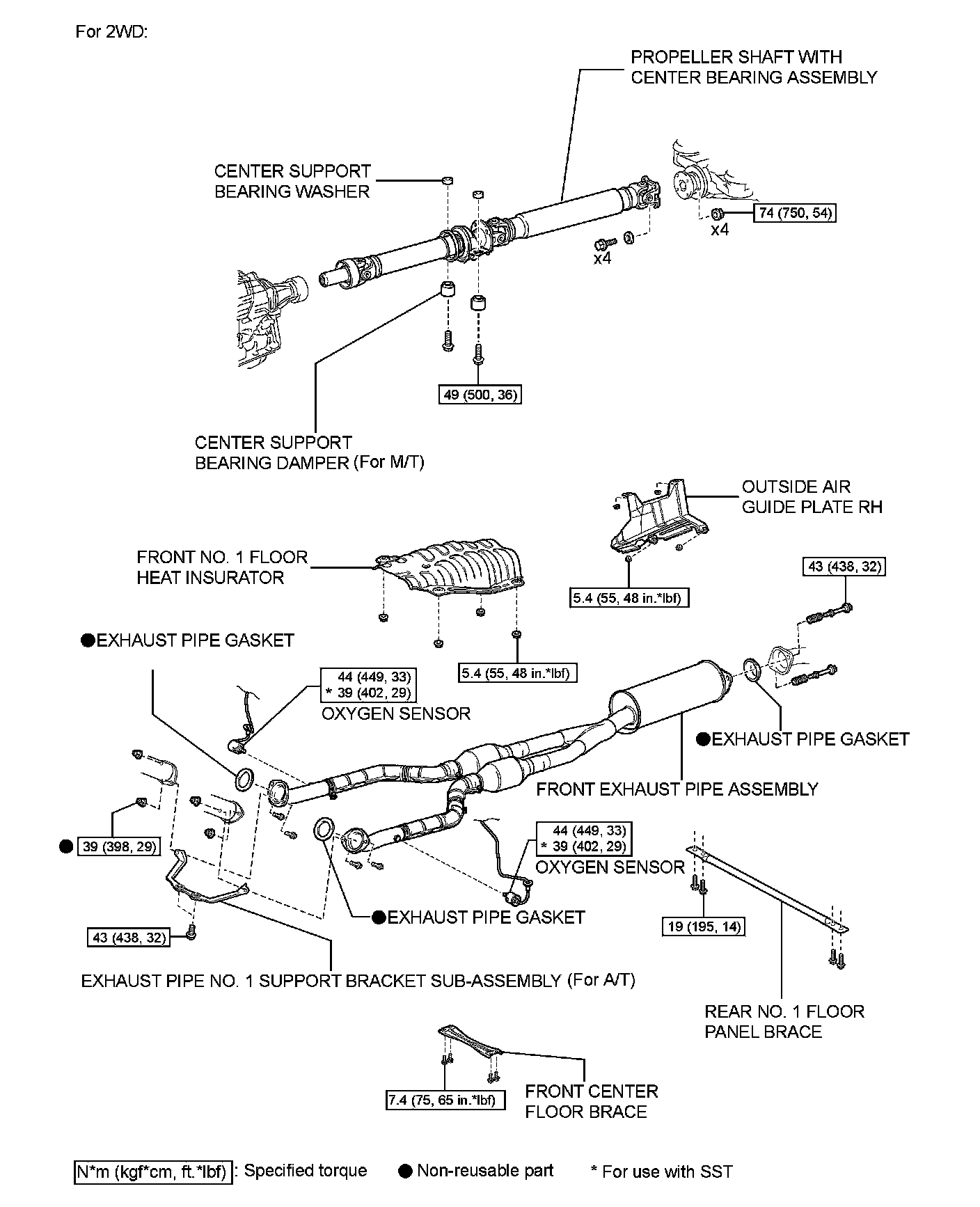 For 2WD:

PROPELLER SHAFT WITH CENTER BEARING ASSEMBLY

CENTER SUPPORT BEARING WASHER

74 (750, 54)

x4

x4

49 (500, 36)

CENTER SUPPORT BEARING DAMPER (For M/T)

OUTSIDE AIR GUIDE PLATE RH

FRONT NO. 1 FLOOR HEAT INSURATOR

43 (438, 32)

5.4 (55, 48 in.*lbf)

●EXHAUST PIPE GASKET

5.4 (55, 48 in.*lbf)

44 (449, 33)
* 39 (402, 29)

OXYGEN SENSOR

●EXHAUST PIPE GASKET

FRONT EXHAUST PIPE ASSEMBLY

● 39 (398, 29)

44 (449, 33)
* 39 (402, 29)

OXYGEN SENSOR

●EXHAUST PIPE GASKET

19 (195, 14)

43 (438, 32)

EXHAUST PIPE NO. 1 SUPPORT BRACKET SUB-ASSEMBLY (For A/T)

REAR NO. 1 FLOOR PANEL BRACE

7.4 (75, 65 in.*lbf)

FRONT CENTER FLOOR BRACE

N*m (kgf*cm, ft.*lbf) : Specified torque ● Non-reusable part * For use with SST