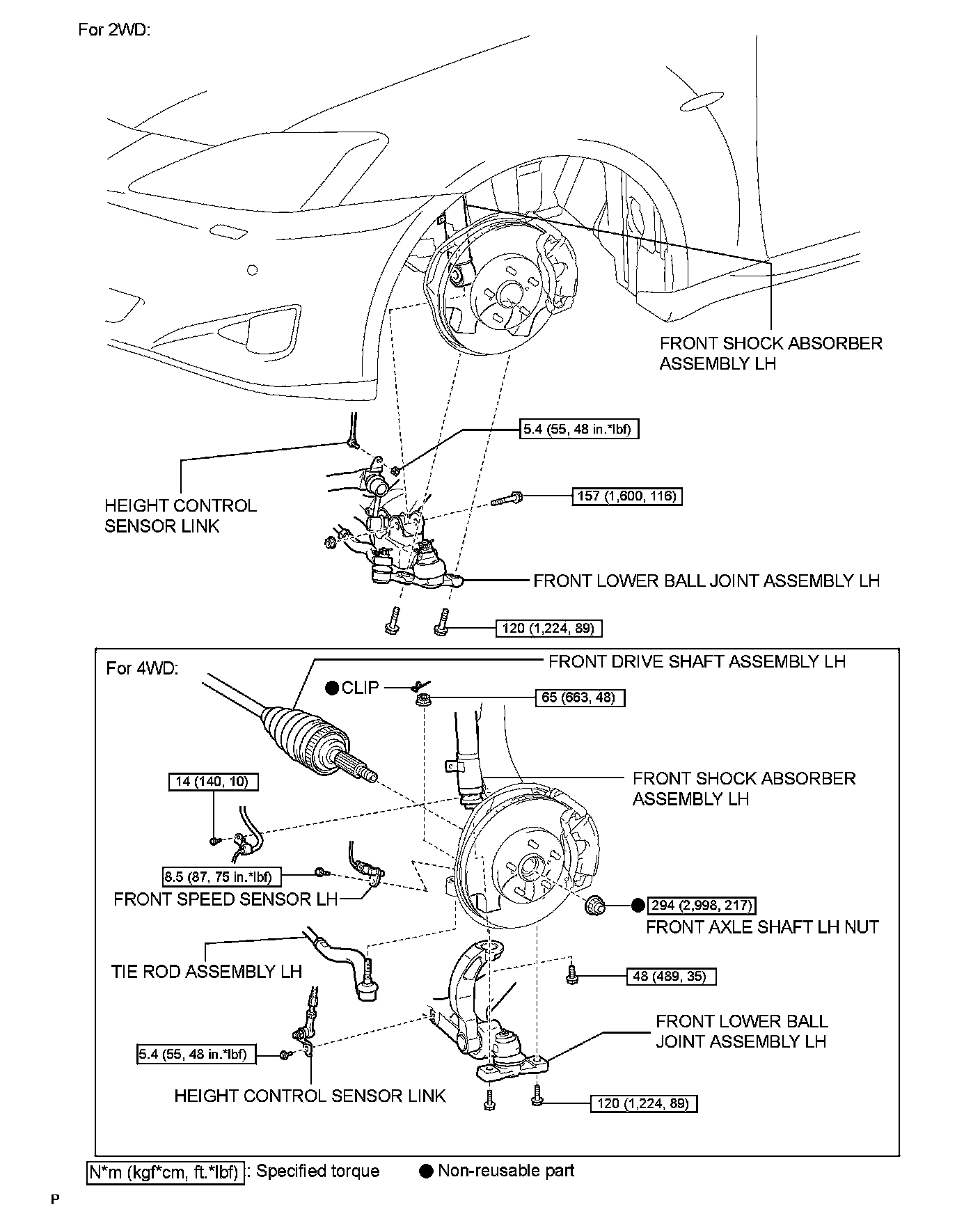 For 2WD:

FRONT SHOCK ABSORBER ASSEMBLY LH

5.4 (55, 48 in.*lbf)

HEIGHT CONTROL SENSOR LINK

157 (1,600, 116)

FRONT LOWER BALL JOINT ASSEMBLY LH

120 (1,224, 89)

For 4WD:

FRONT DRIVE SHAFT ASSEMBLY LH

● CLIP

65 (663, 48)

14 (140, 10)

FRONT SHOCK ABSORBER ASSEMBLY LH

8.5 (87, 75 in.*lbf)

FRONT SPEED SENSOR LH

● 294 (2,998, 217)

FRONT AXLE SHAFT LH NUT

TIE ROD ASSEMBLY LH

48 (489, 35)

FRONT LOWER BALL JOINT ASSEMBLY LH

5.4 (55, 48 in.*lbf)

HEIGHT CONTROL SENSOR LINK

120 (1,224, 89)

N*m (kgf*cm, ft.*lbf) : Specified torque ● Non-reusable part

P