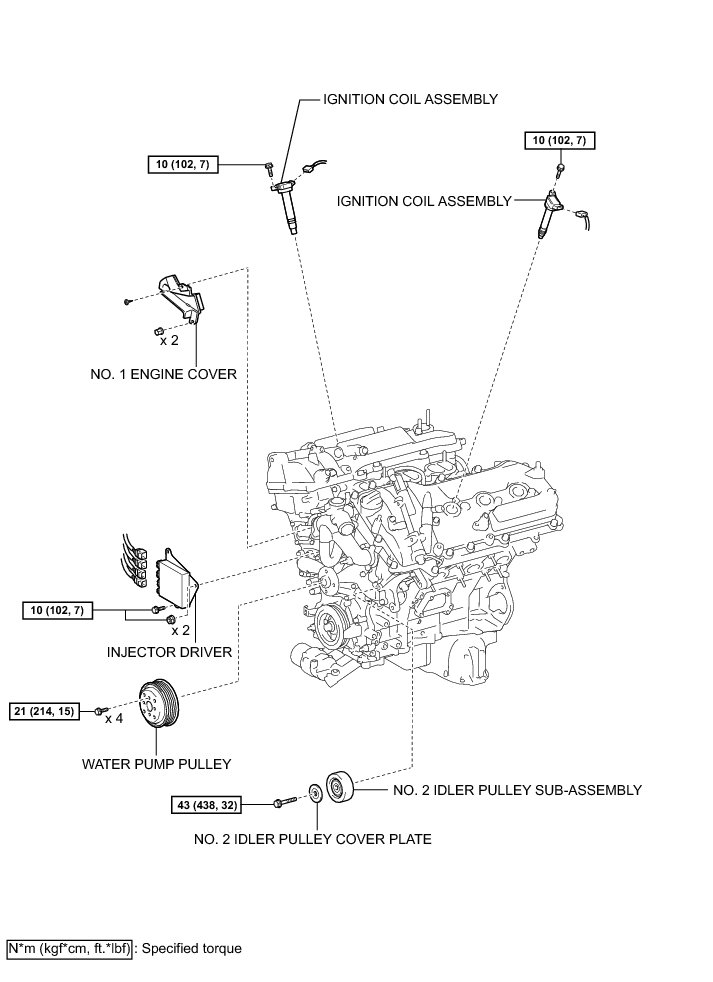 IGNITION COIL ASSEMBLY

10 (102, 7)

10 (102, 7)

IGNITION COIL ASSEMBLY

x 2

NO. 1 ENGINE COVER

10 (102, 7)

x 2

INJECTOR DRIVER

21 (214, 15)

x 4

WATER PUMP PULLEY

43 (438, 32)

NO. 2 IDLER PULLEY SUB-ASSEMBLY

NO. 2 IDLER PULLEY COVER PLATE

N*m (kgf*cm, ft.*lbf) : Specified torque