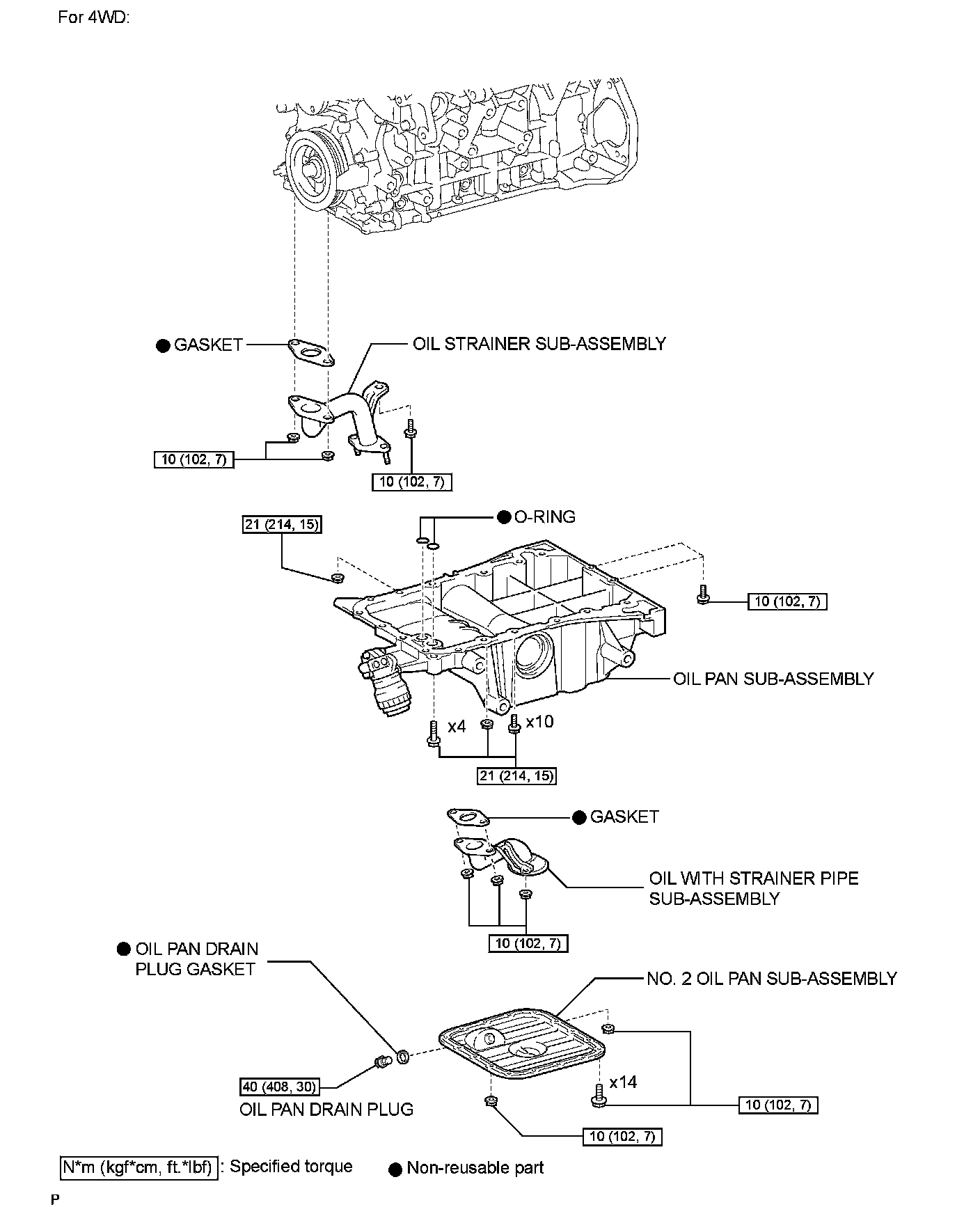 For 4WD:

● GASKET

OIL STRAINER SUB-ASSEMBLY

10 (102, 7)

10 (102, 7)

21 (214, 15)

● O-RING

10 (102, 7)

OIL PAN SUB-ASSEMBLY

x4

x10

21 (214, 15)

● GASKET

OIL WITH STRAINER PIPE SUB-ASSEMBLY

10 (102, 7)

● OIL PAN DRAIN PLUG GASKET

NO. 2 OIL PAN SUB-ASSEMBLY

40 (408, 30)

OIL PAN DRAIN PLUG

x14

10 (102, 7)

10 (102, 7)

N*m (kgf*cm, ft.*lbf) : Specified torque ● Non-reusable part

P