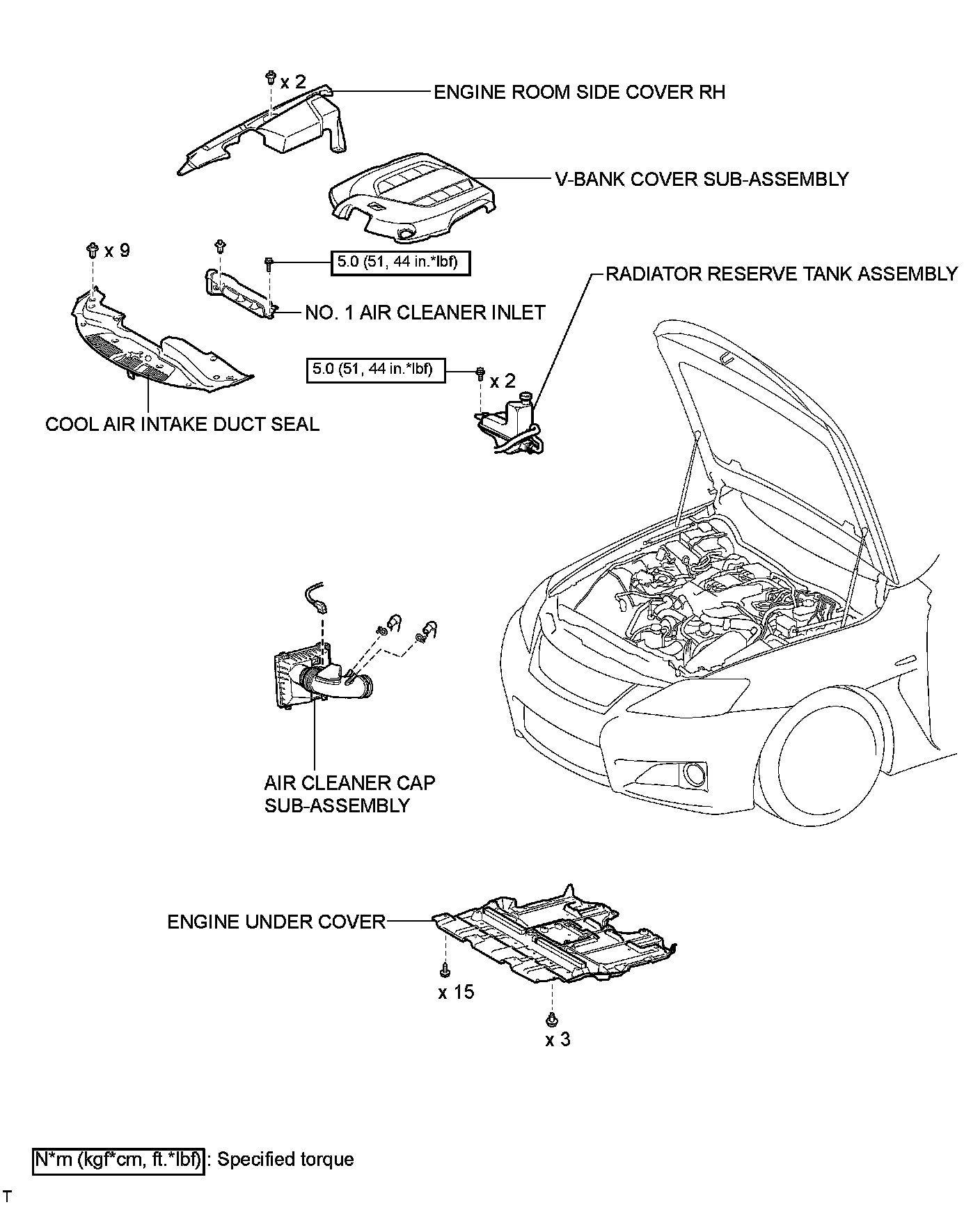 x 2

ENGINE ROOM SIDE COVER RH

V-BANK COVER SUB-ASSEMBLY

x 9

5.0 (51, 44 in.*lbf)

RADIATOR RESERVE TANK ASSEMBLY

NO. 1 AIR CLEANER INLET

5.0 (51, 44 in.*lbf)

x 2

COOL AIR INTAKE DUCT SEAL

AIR CLEANER CAP SUB-ASSEMBLY

ENGINE UNDER COVER

x 15

x 3

N*m (kgf*cm, ft.*lbf) : Specified torque

T