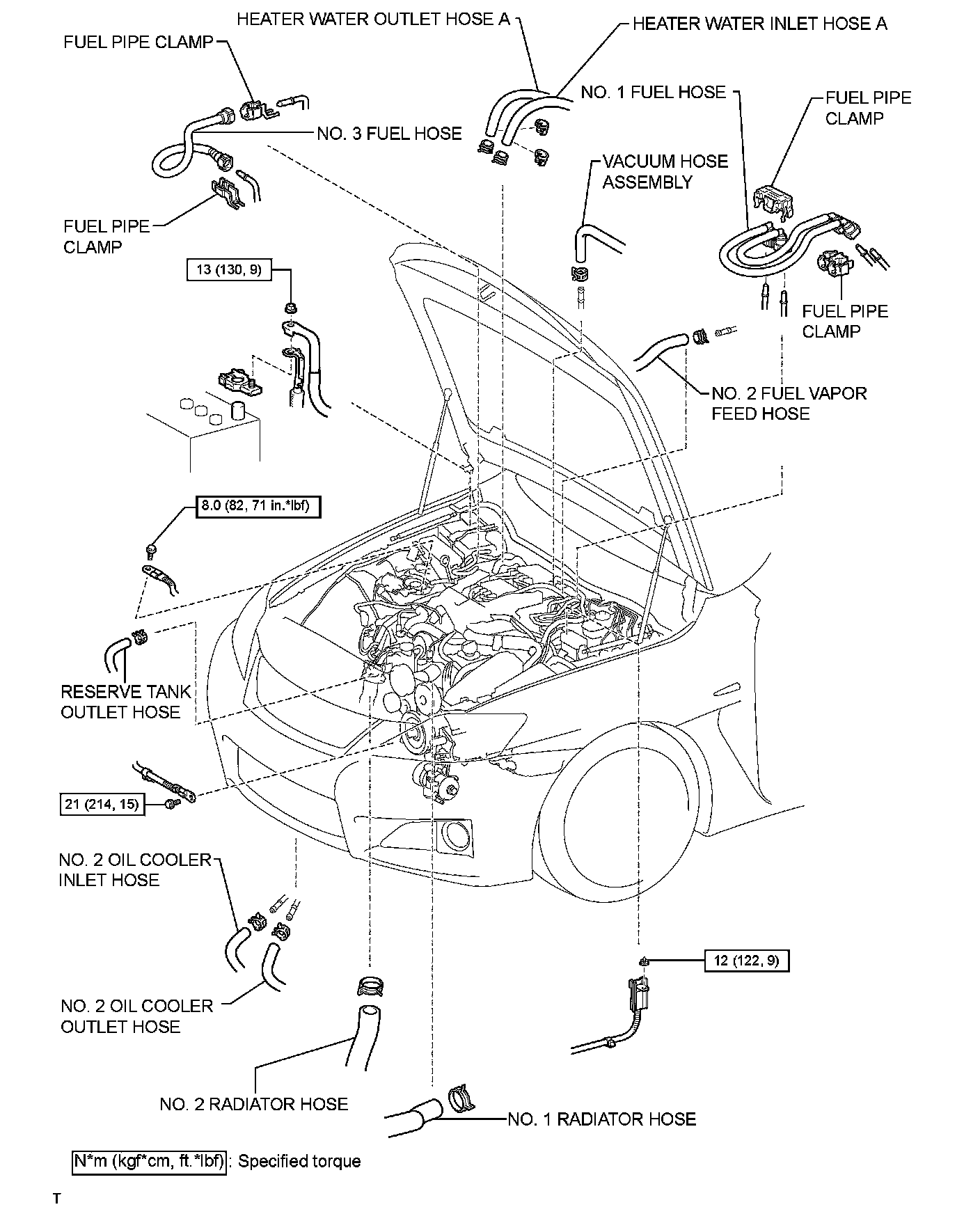 HEATER WATER OUTLET HOSE A

HEATER WATER INLET HOSE A

FUEL PIPE CLAMP

NO. 1 FUEL HOSE

FUEL PIPE CLAMP

NO. 3 FUEL HOSE

VACUUM HOSE ASSEMBLY

FUEL PIPE CLAMP

13 (130, 9)

FUEL PIPE CLAMP

NO. 2 FUEL VAPOR FEED HOSE

8.0 (82, 71 in.*lbf)

RESERVE TANK OUTLET HOSE

21 (214, 15)

NO. 2 OIL COOLER INLET HOSE

12 (122, 9)

NO. 2 OIL COOLER OUTLET HOSE

NO. 2 RADIATOR HOSE

NO. 1 RADIATOR HOSE

N*m (kgf*cm, ft.*lbf) : Specified torque

T