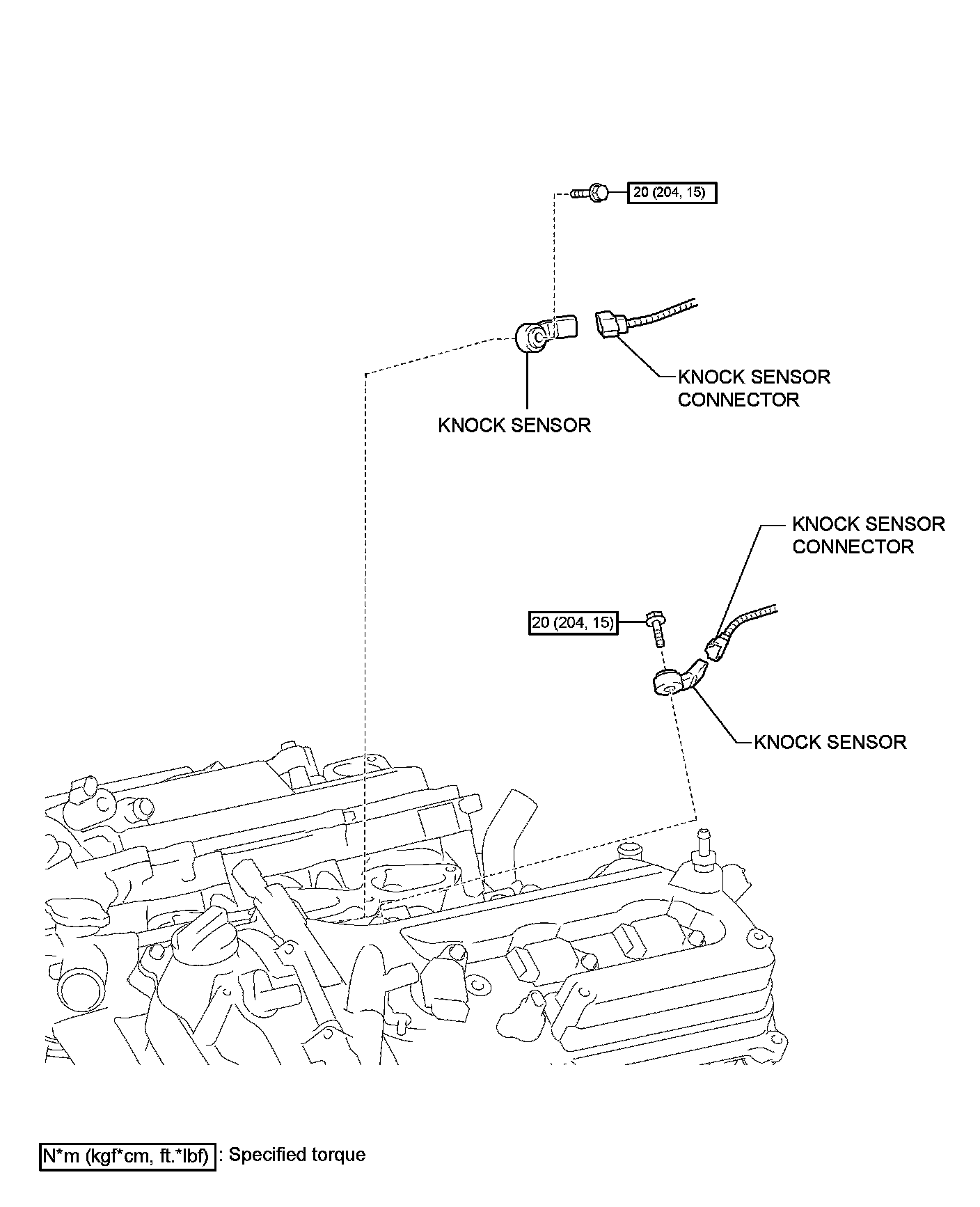 20 (204, 15)

KNOCK SENSOR CONNECTOR

KNOCK SENSOR

KNOCK SENSOR CONNECTOR

20 (204, 15)

KNOCK SENSOR

N*m (kgf*cm, ft.*lbf) : Specified torque