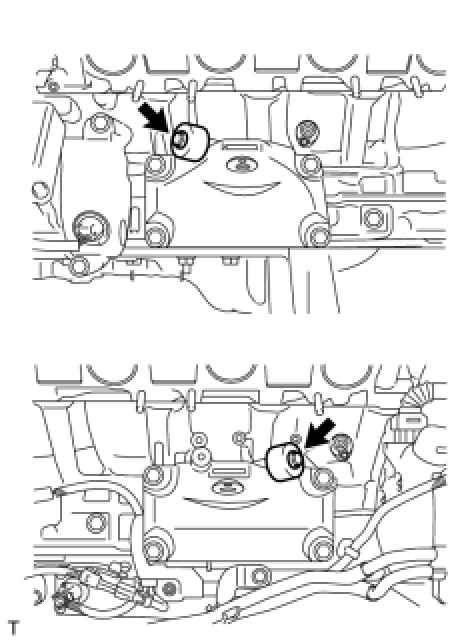 T