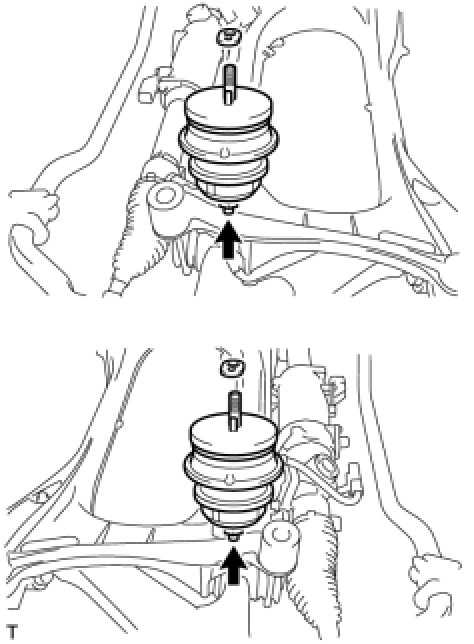 T