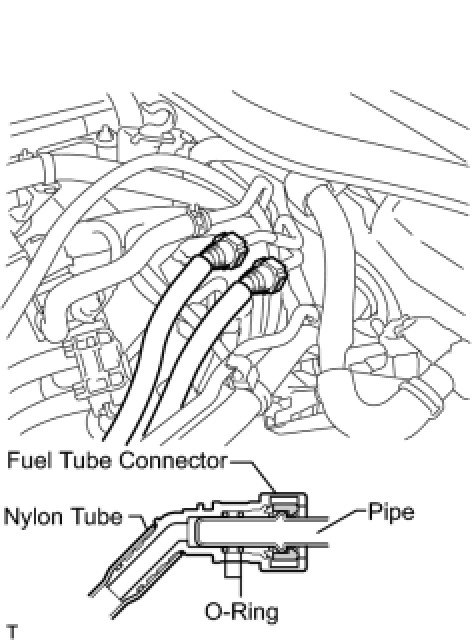 Fuel Tube Connector

Nylon Tube

Pipe

O-Ring

T