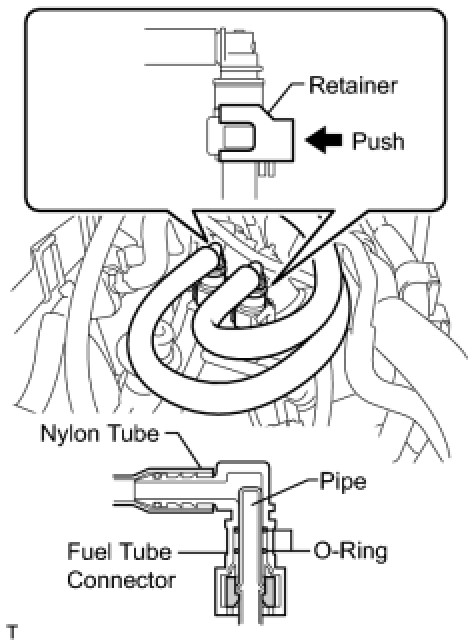 Retainer

Push

Nylon Tube

Pipe

Fuel Tube Connector

O-Ring

T