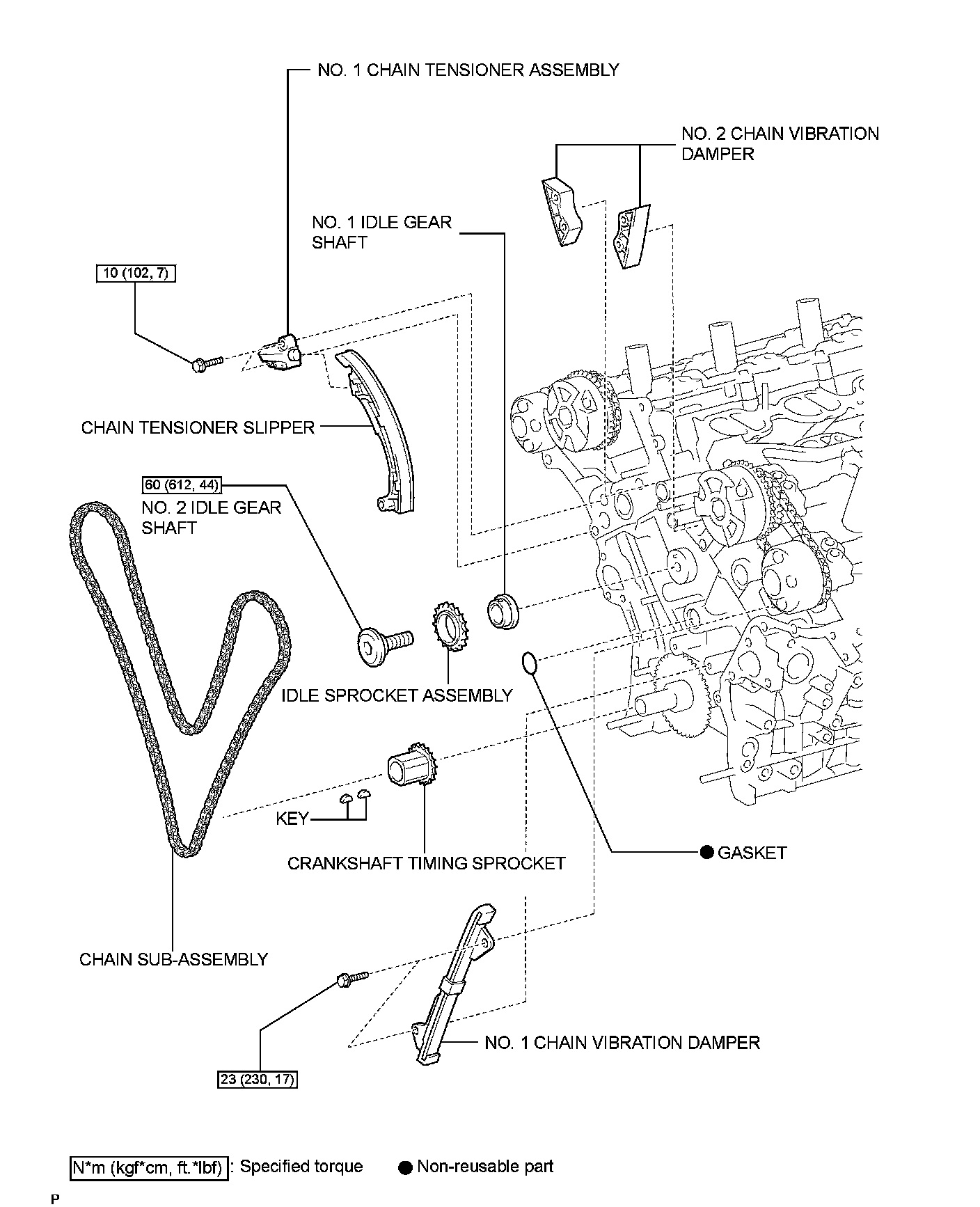 NO. 1 CHAIN TENSIONER ASSEMBLY

NO. 2 CHAIN VIBRATION DAMPER

NO. 1 IDLE GEAR SHAFT

10 (102, 7)

CHAIN TENSIONER SLIPPER

60 (612, 44)

NO. 2 IDLE GEAR SHAFT

IDLE SPROCKET ASSEMBLY

KEY

CRANKSHAFT TIMING SPROCKET

● GASKET

CHAIN SUB-ASSEMBLY

NO. 1 CHAIN VIBRATION DAMPER

23 (230, 17)

N*m (kgf*cm, ft.*lbf) : Specified torque ● Non-reusable part

P