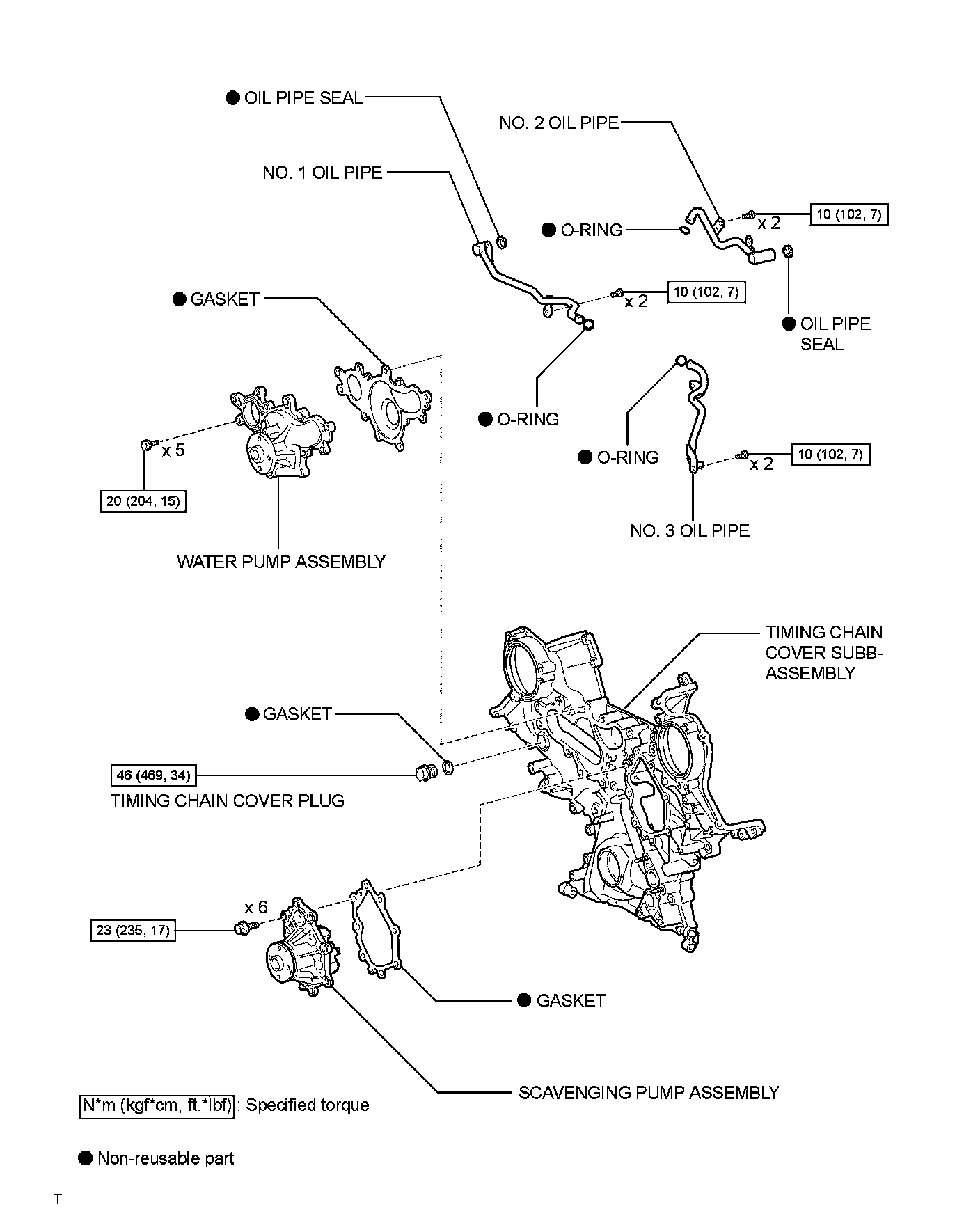 ● OIL PIPE SEAL

NO. 2 OIL PIPE

NO. 1 OIL PIPE

● O-RING

x 2

10 (102, 7)

● GASKET

x 2

10 (102, 7)

● OIL PIPE SEAL

● O-RING

x 5

● O-RING

x 2

10 (102, 7)

20 (204, 15)

NO. 3 OIL PIPE

WATER PUMP ASSEMBLY

TIMING CHAIN COVER SUBB-ASSEMBLY

● GASKET

46 (469, 34)

TIMING CHAIN COVER PLUG

x 6

23 (235, 17)

● GASKET

SCAVENGING PUMP ASSEMBLY

N*m (kgf*cm, ft.*lbf) : Specified torque

● Non-reusable part

T