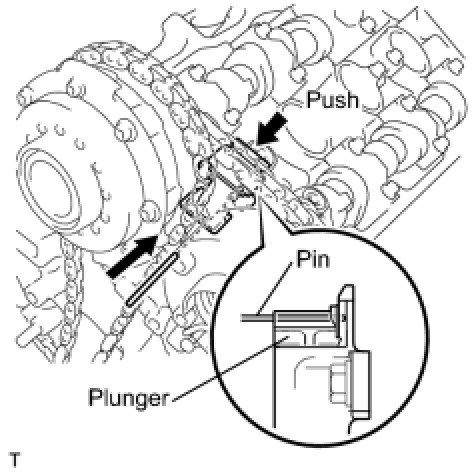 Push

Pin

Plunger

T