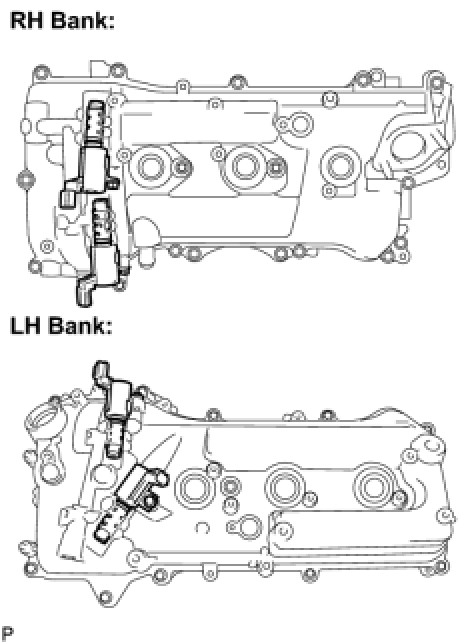 RH Bank:

LH Bank:

P