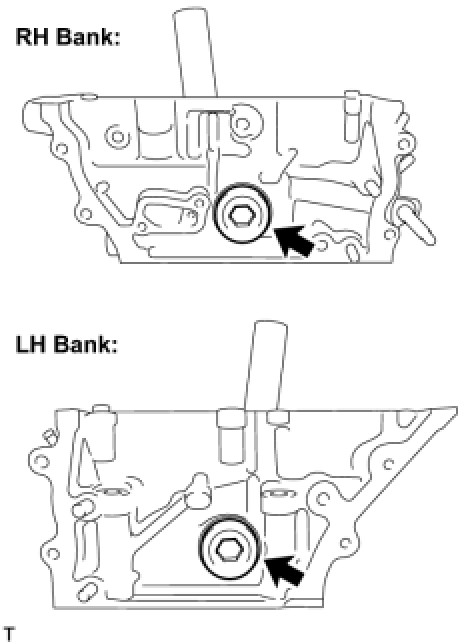 RH Bank:

LH Bank:

T