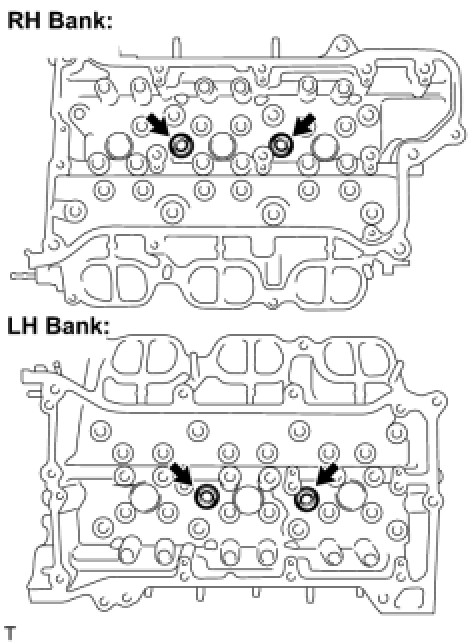 RH Bank:

LH Bank:

T