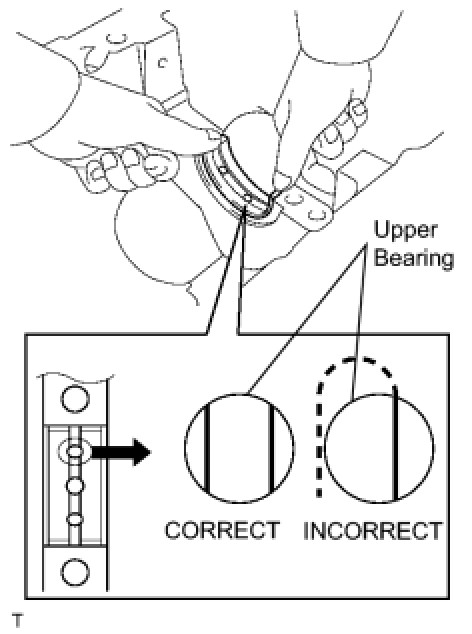 Upper Bearing

CORRECT

INCORRECT

T