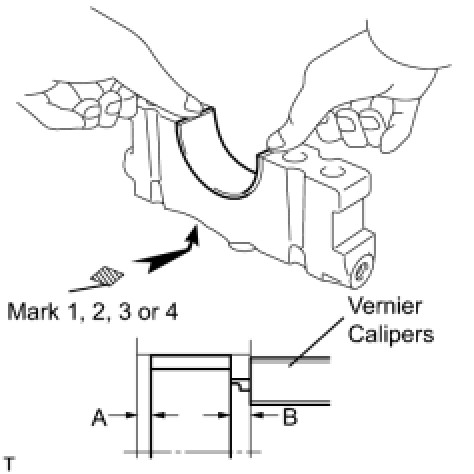 Mark 1, 2, 3 or 4

Vernier Calipers

A

B

T