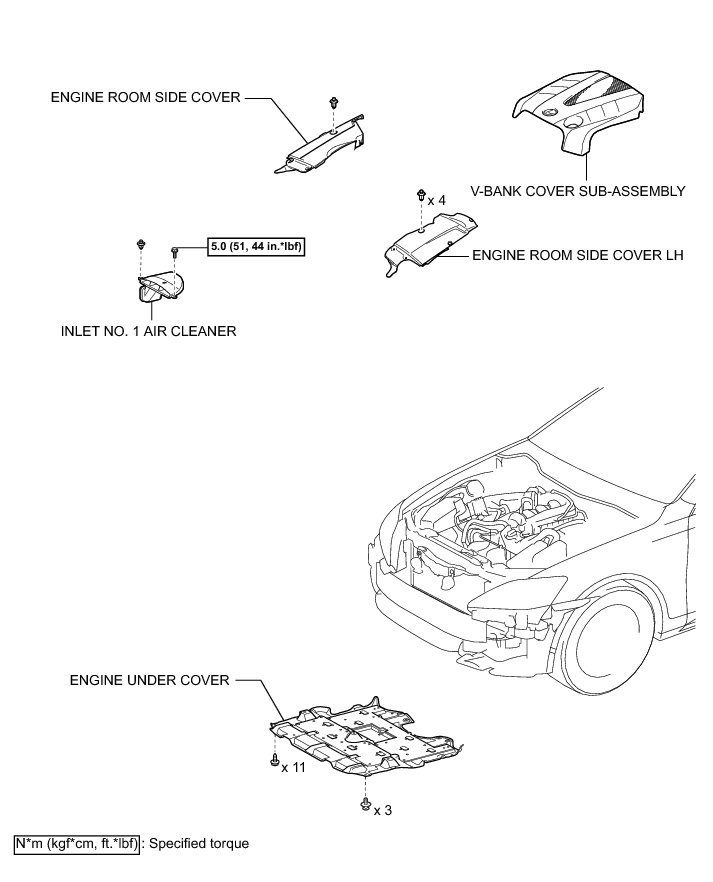 ENGINE ROOM SIDE COVER

V-BANK COVER SUB-ASSEMBLY

x 4

5.0 (51, 44 in.*lbf)

ENGINE ROOM SIDE COVER LH

INLET NO. 1 AIR CLEANER

ENGINE UNDER COVER

x 11

x 3

N*m (kgf*cm, ft.*lbf) : Specified torque