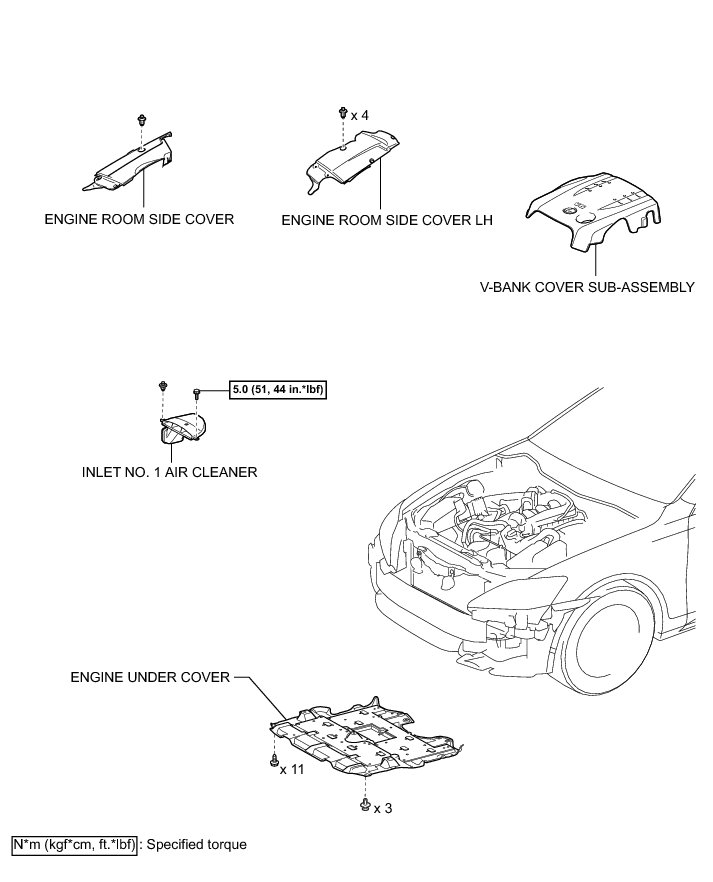 x 4

ENGINE ROOM SIDE COVER

ENGINE ROOM SIDE COVER LH

V-BANK COVER SUB-ASSEMBLY

5.0 (51, 44 in.*lbf)

INLET NO. 1 AIR CLEANER

ENGINE UNDER COVER

x 11

x 3

N*m (kgf*cm, ft.*lbf) : Specified torque