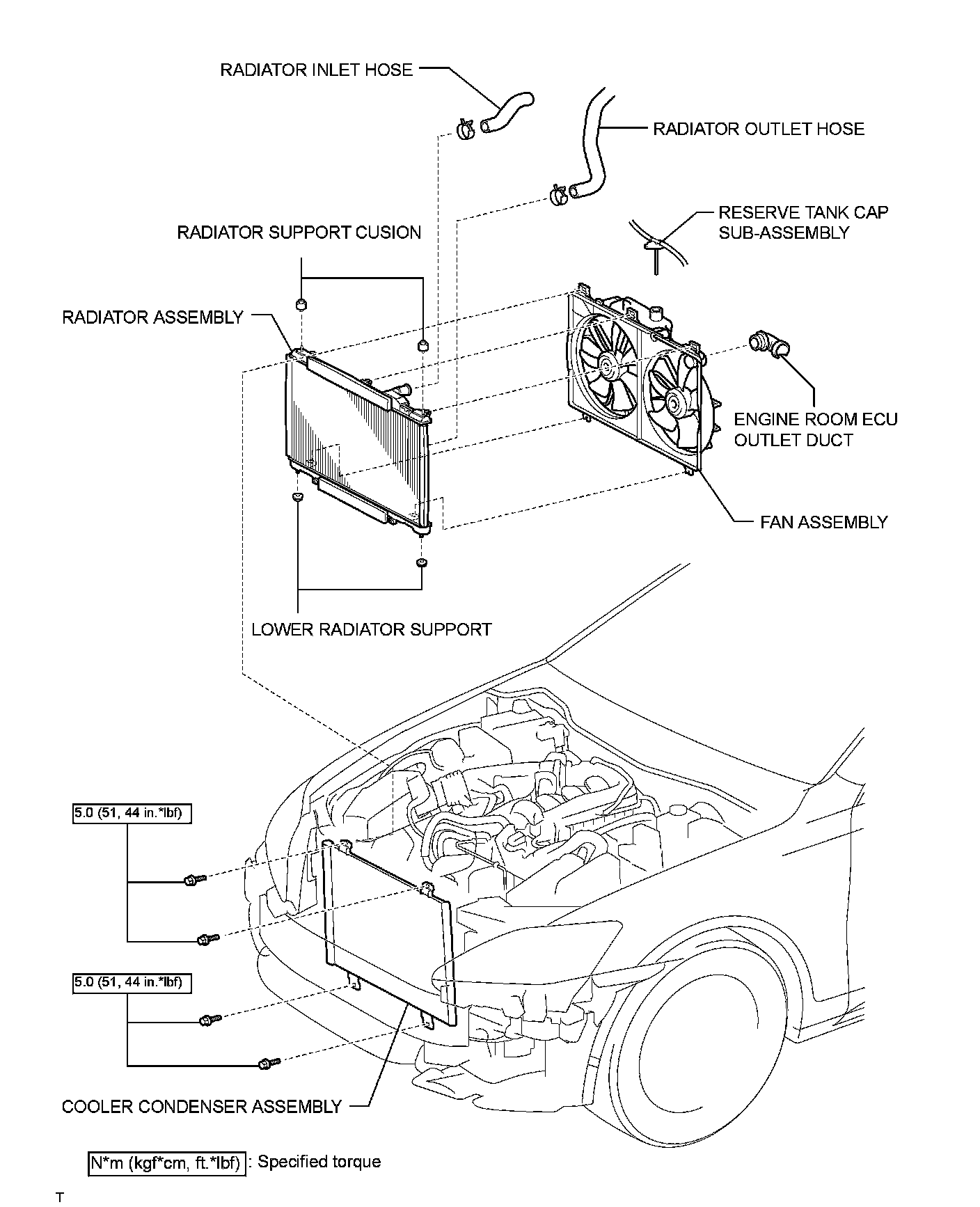 RADIATOR INLET HOSE

RADIATOR OUTLET HOSE

RESERVE TANK CAP SUB-ASSEMBLY

RADIATOR SUPPORT CUSION

RADIATOR ASSEMBLY

ENGINE ROOM ECU OUTLET DUCT

FAN ASSEMBLY

LOWER RADIATOR SUPPORT

5.0 (51, 44 in.*lbf)

5.0 (51, 44 in.*lbf)

COOLER CONDENSER ASSEMBLY

N*m (kgf*cm, ft.*lbf) : Specified torque

T