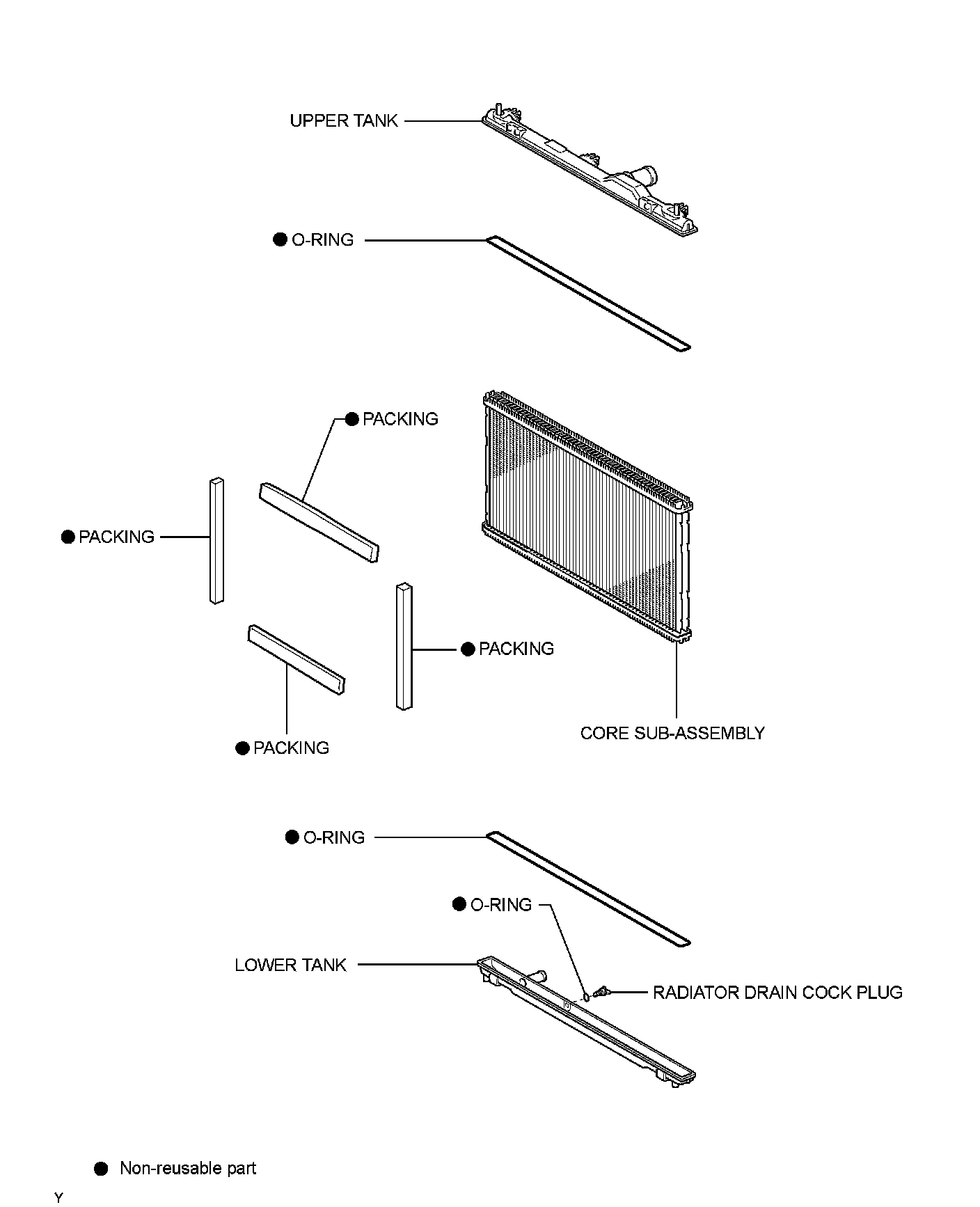 UPPER TANK

● O-RING

● PACKING

● PACKING

● PACKING

● PACKING

CORE SUB-ASSEMBLY

● O-RING

● O-RING

LOWER TANK

RADIATOR DRAIN COCK PLUG

● Non-reusable part

Y