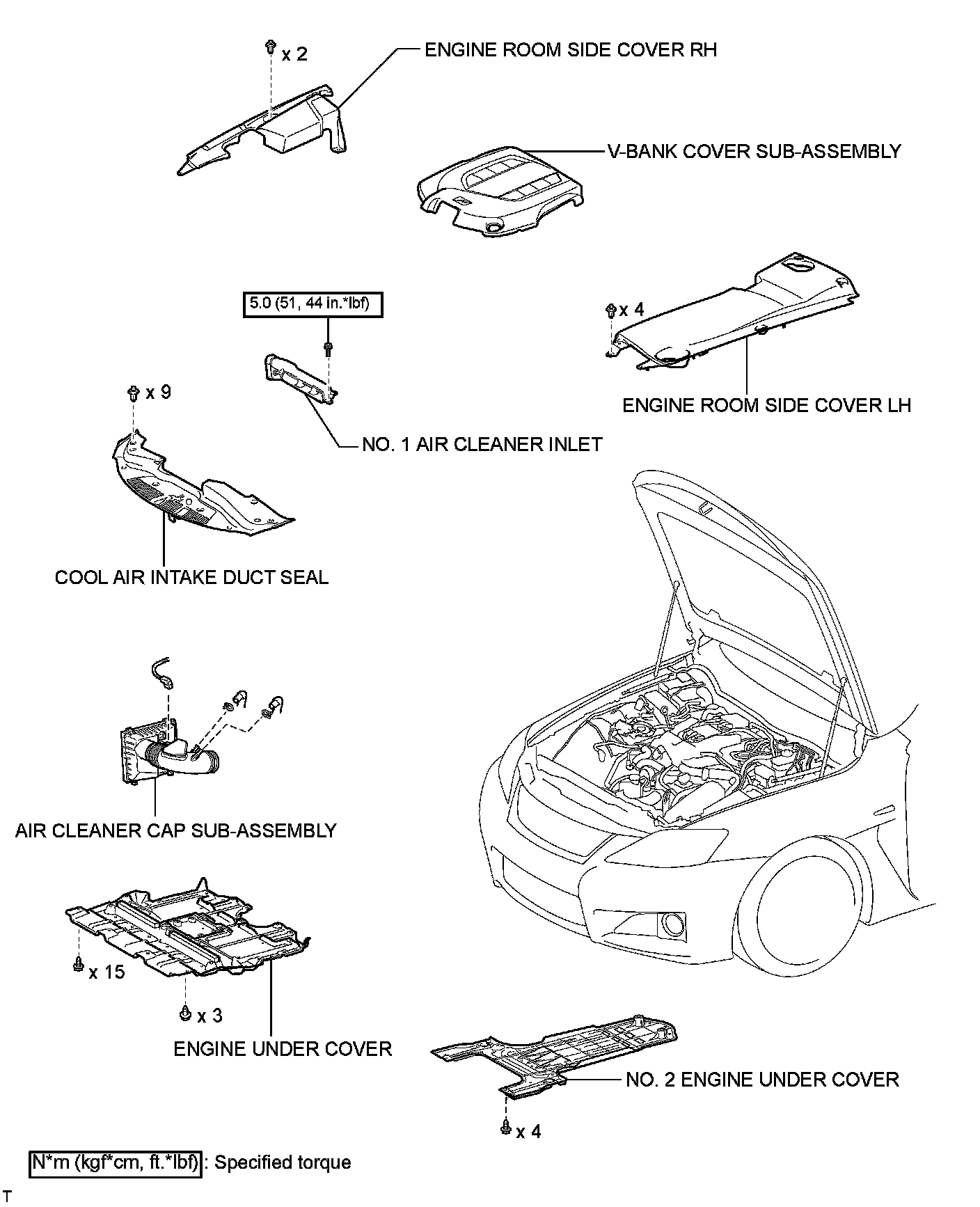 x 2

ENGINE ROOM SIDE COVER RH

V-BANK COVER SUB-ASSEMBLY

5.0 (51, 44 in.*lbf)

x 4

ENGINE ROOM SIDE COVER LH

x 9

NO. 1 AIR CLEANER INLET

COOL AIR INTAKE DUCT SEAL

AIR CLEANER CAP SUB-ASSEMBLY

x 15

x 3

ENGINE UNDER COVER

NO. 2 ENGINE UNDER COVER

x 4

N*m (kgf*cm, ft.*lbf) : Specified torque

T