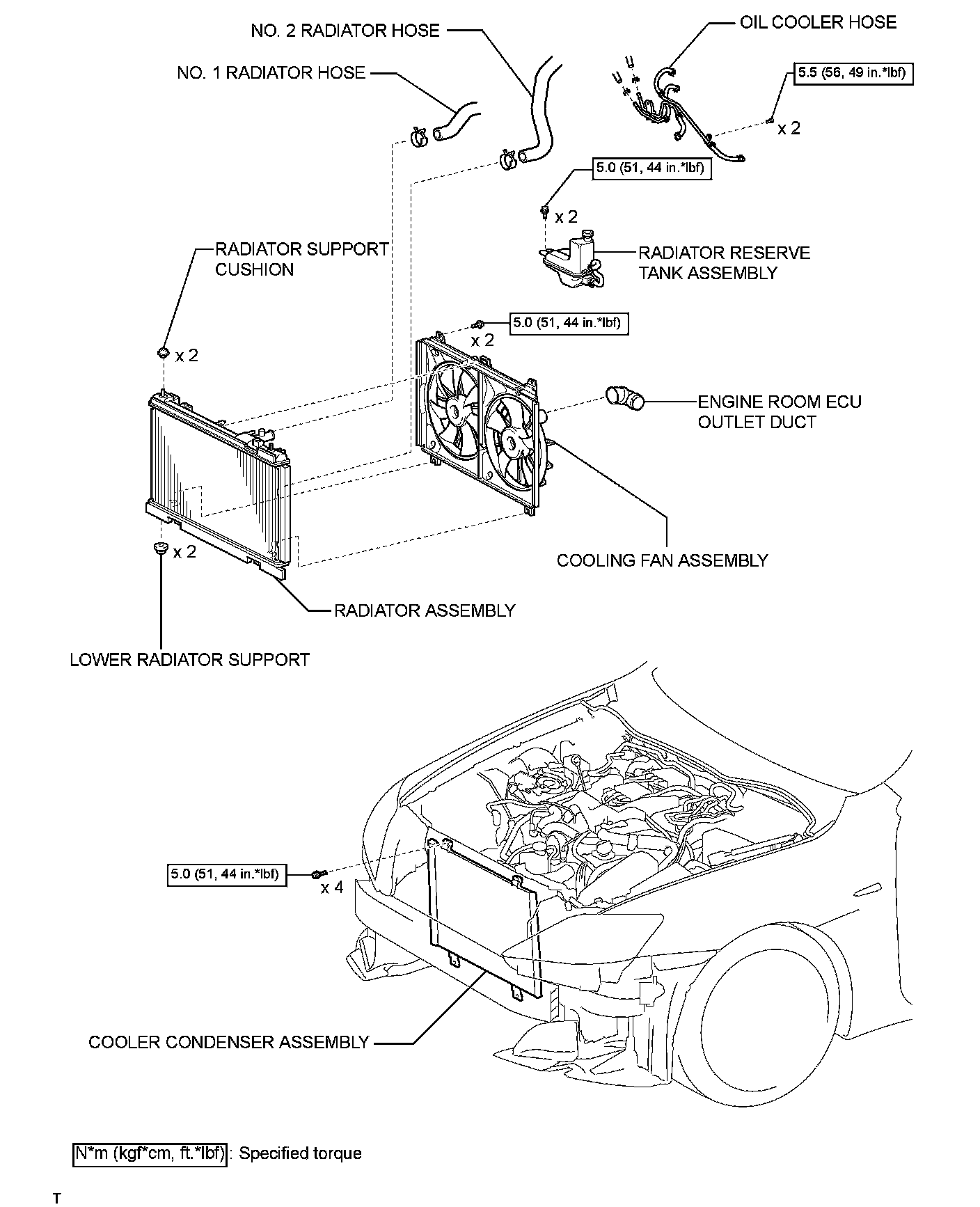 NO. 2 RADIATOR HOSE

OIL COOLER HOSE

NO. 1 RADIATOR HOSE

5.5 (56, 49 in.*lbf)

x 2

5.0 (51, 44 in.*lbf)

x 2

RADIATOR SUPPORT CUSHION

RADIATOR RESERVE TANK ASSEMBLY

5.0 (51, 44 in.*lbf)

x 2

x 2

ENGINE ROOM ECU OUTLET DUCT

x 2

COOLING FAN ASSEMBLY

RADIATOR ASSEMBLY

LOWER RADIATOR SUPPORT

5.0 (51, 44 in.*lbf)

x 4

COOLER CONDENSER ASSEMBLY

N*m (kgf*cm, ft.*lbf) : Specified torque

T