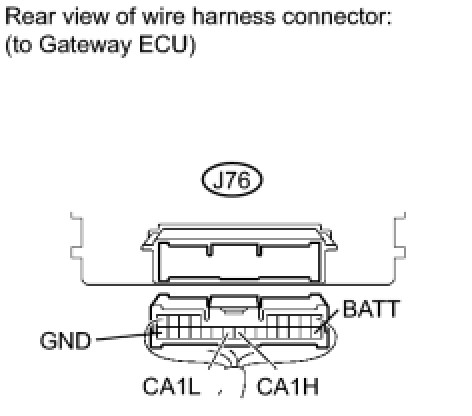 Rear view of wire harness connector:
(to Gateway ECU)

J76

BATT

GND

CA1L

CA1H